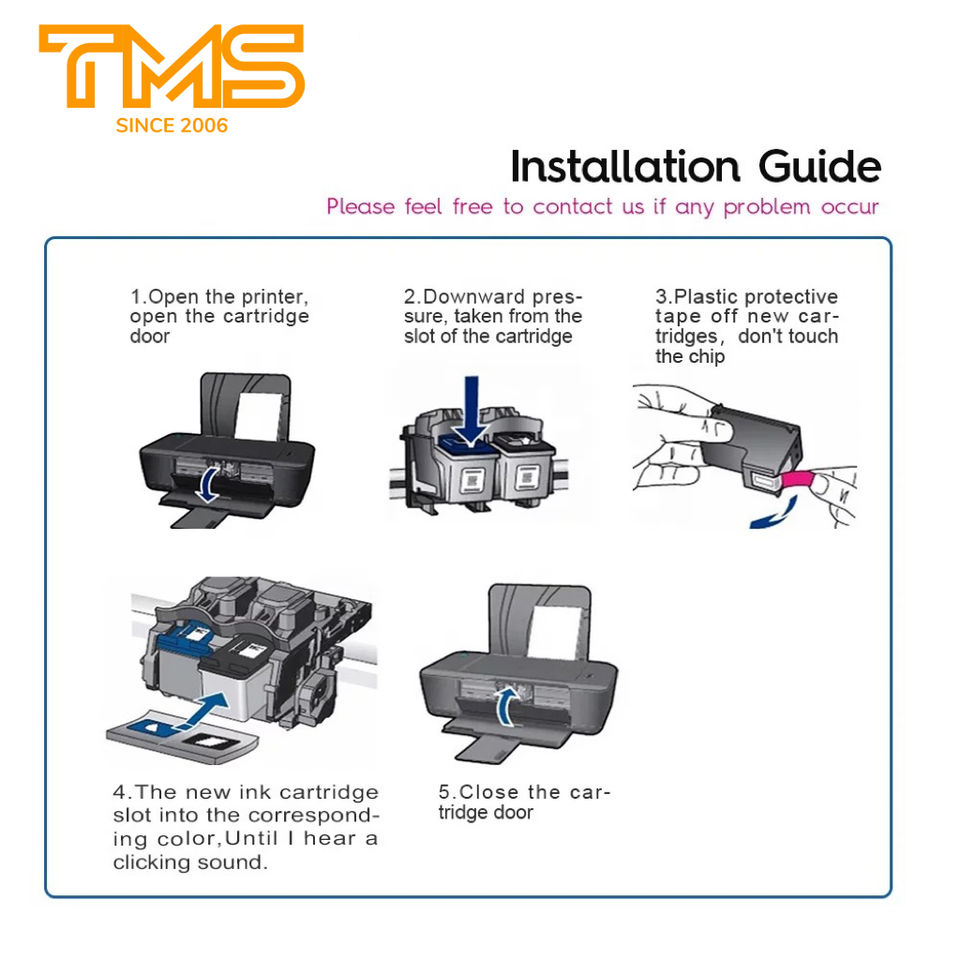 TMS
SINCE 2006

Installation Guide
Please feel free to contact us if any problem occur

1.Open the printer, open the cartridge door

2.Downward pressure, taken from the slot of the cartridge

3.Plastic protective tape off new cartridges, don't touch the chip

4.The new ink cartridge slot into the corresponding color,Until I hear a clicking sound.

5.Close the cartridge door