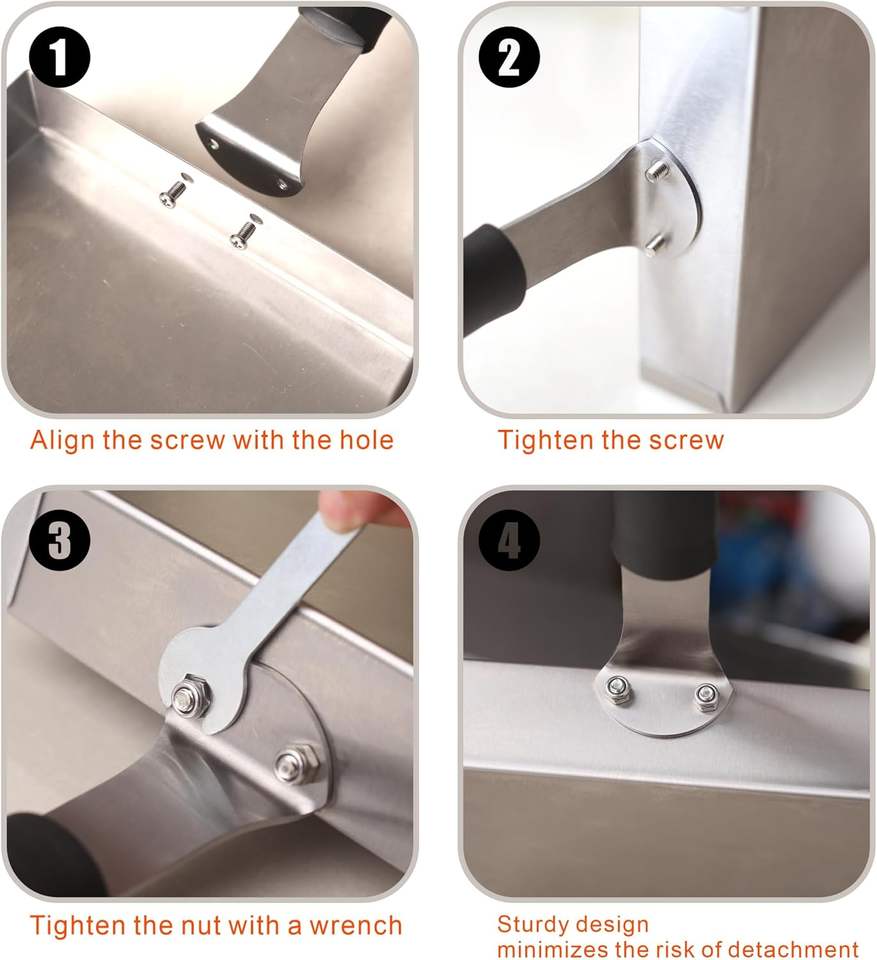 1

Align the screw with the hole

2

Tighten the screw

3

Tighten the nut with a wrench

4

Sturdy design
minimizes the risk of detachment