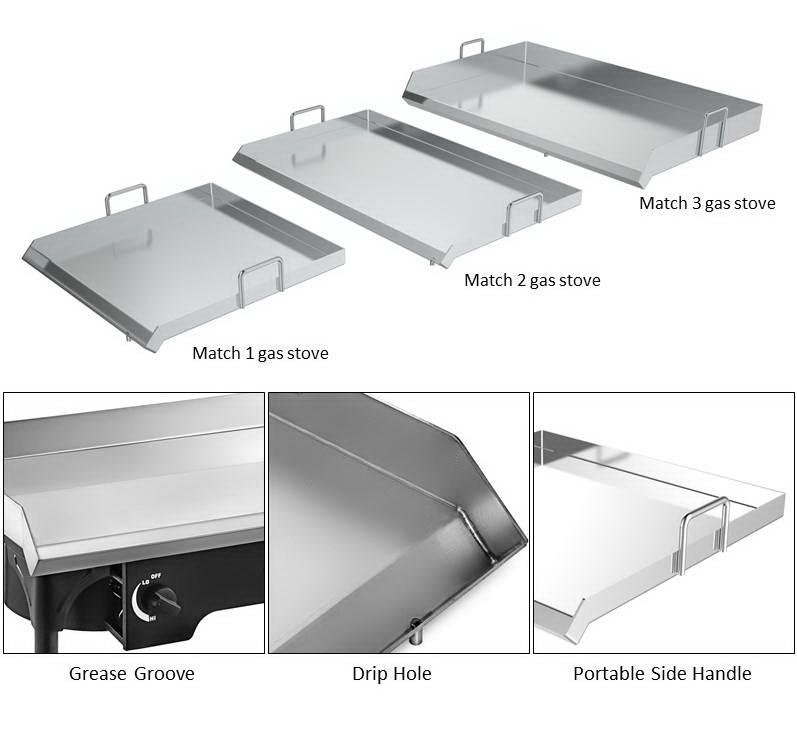 Match 3 gas stove

Match 2 gas stove

Match 1 gas stove

OFF
LO
HI

Grease Groove

Drip Hole

Portable Side Handle