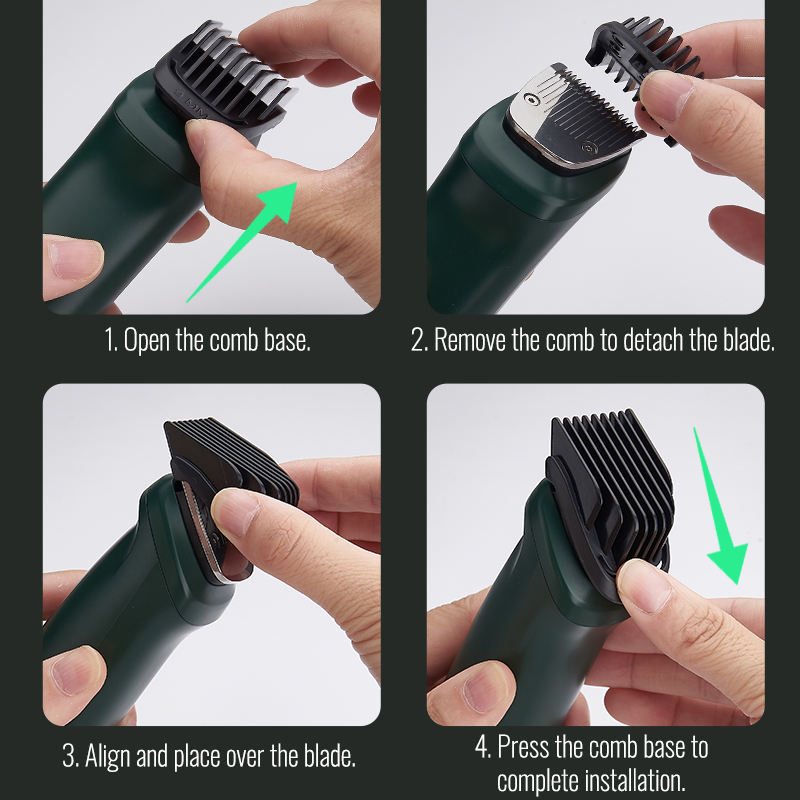 1. Open the comb base.

2. Remove the comb to detach the blade.

3. Align and place over the blade.

4. Press the comb base to complete installation.