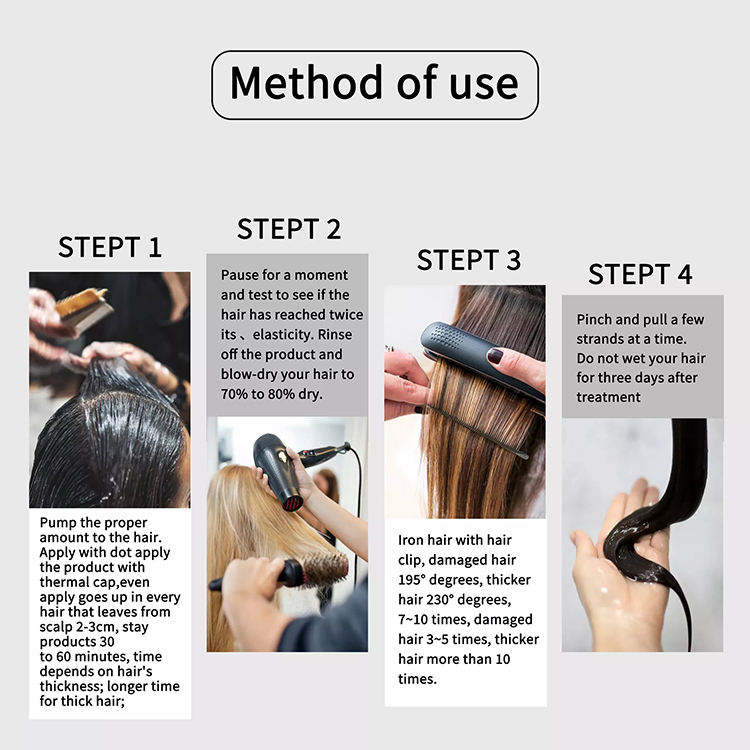 Method of use

STEPT 1

Pump the proper amount to the hair. Apply with dot apply the product with thermal cap,even apply goes up in every hair that leaves from scalp 2-3cm, stay products 30 to 60 minutes, time depends on hair's thickness; longer time for thick hair;

STEPT 2

Pause for a moment and test to see if the hair has reached twice its 、elasticity. Rinse off the product and blow-dry your hair to 70% to 80% dry.

STEPT 3

Iron hair with hair clip, damaged hair 195° degrees, thicker hair 230° degrees, 7~10 times, damaged hair 3~5 times, thicker hair more than 10 times.

STEPT 4

Pinch and pull a few strands at a time. Do not wet your hair for three days after treatment