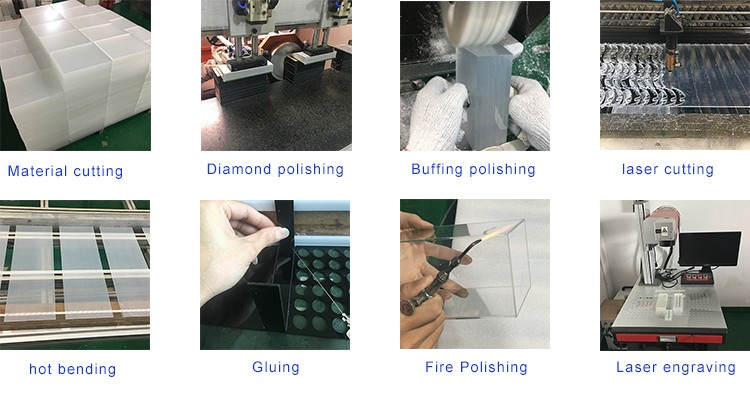 Material cutting

Diamond polishing

Buffing polishing

laser cutting

hot bending

Gluing

Fire Polishing

Laser engraving