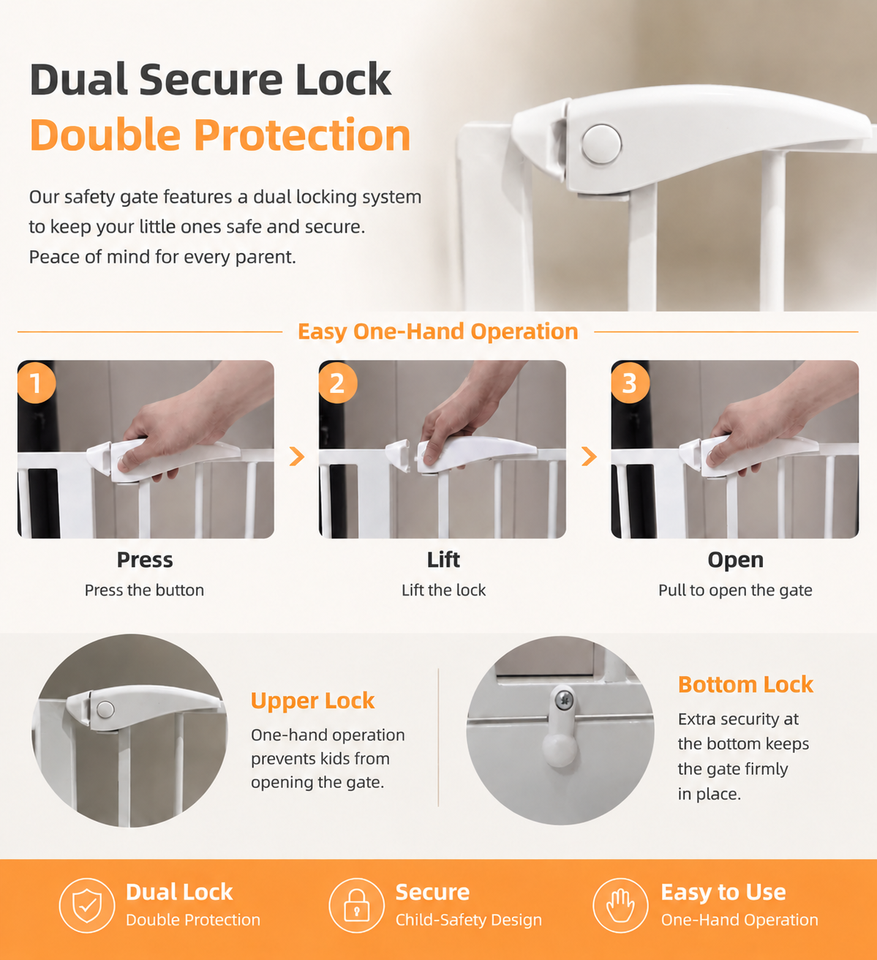 Dual Secure Lock
Double Protection

Our safety gate features a dual locking system to keep your little ones safe and secure. Peace of mind for every parent.

Easy One-Hand Operation

1
Press
Press the button

2
Lift
Lift the lock

3
Open
Pull to open the gate

Upper Lock
One-hand operation prevents kids from opening the gate.

Bottom Lock
Extra security at the bottom keeps the gate firmly in place.

Dual Lock
Double Protection

Secure
Child-Safety Design

Easy to Use
One-Hand Operation