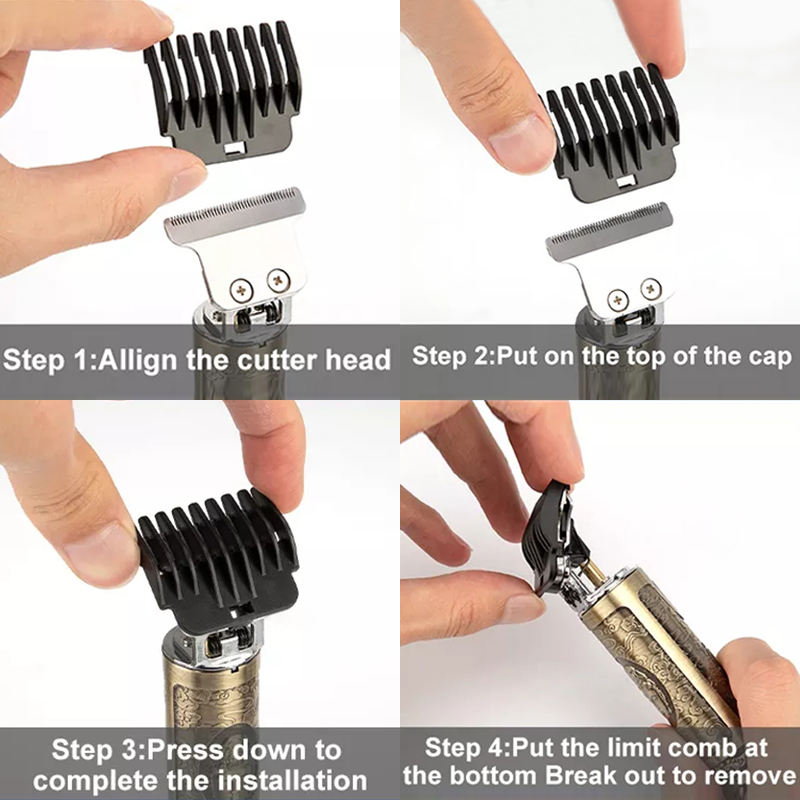 Step 1:Allign the cutter head

Step 2:Put on the top of the cap

Step 3:Press down to complete the installation

Step 4:Put the limit comb at the bottom Break out to remove