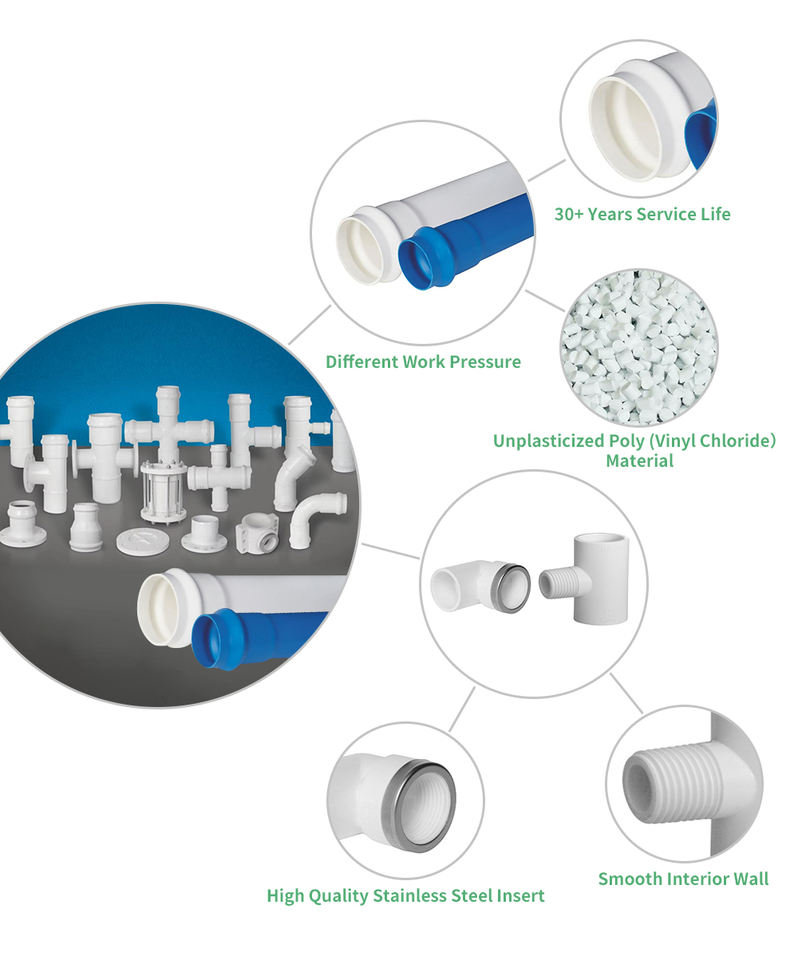 30+ Years Service Life

Different Work Pressure

Unplasticized Poly (Vinyl Chloride) Material

High Quality Stainless Steel Insert

Smooth Interior Wall