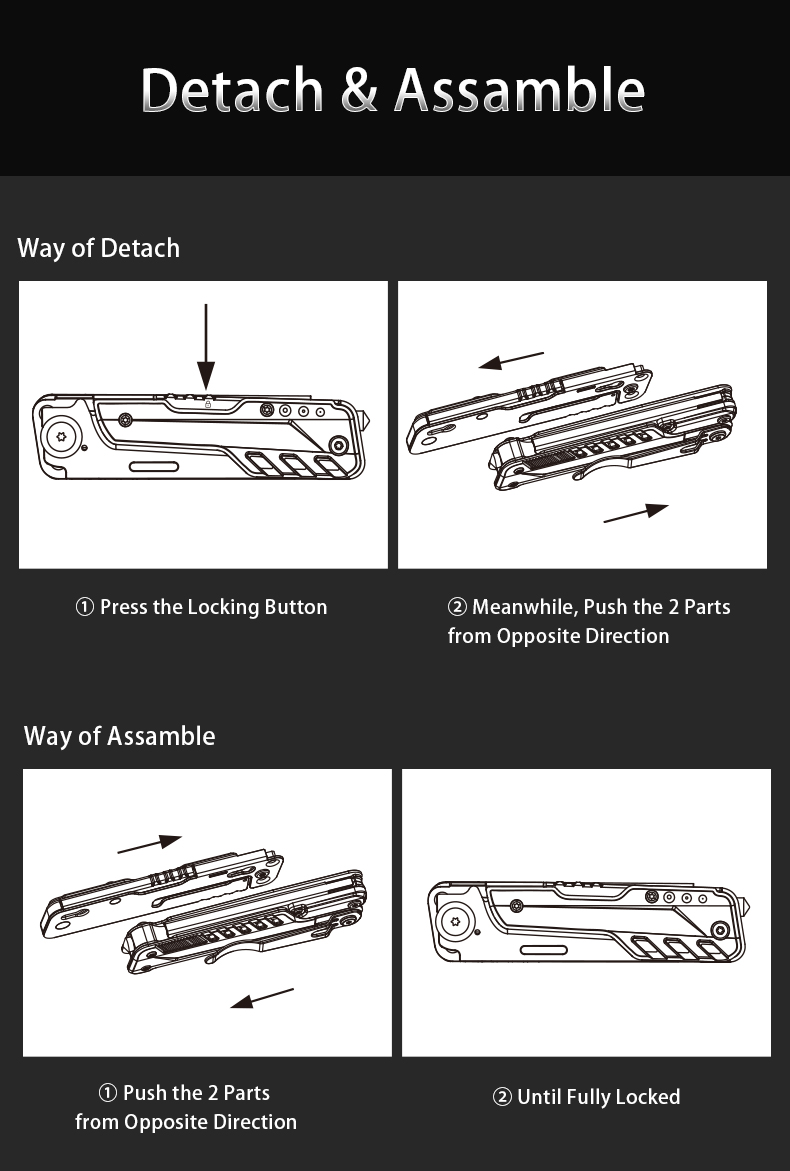 Detach & Assamble

Way of Detach

① Press the Locking Button

② Meanwhile, Push the 2 Parts from Opposite Direction

Way of Assamble

① Push the 2 Parts from Opposite Direction

② Until Fully Locked