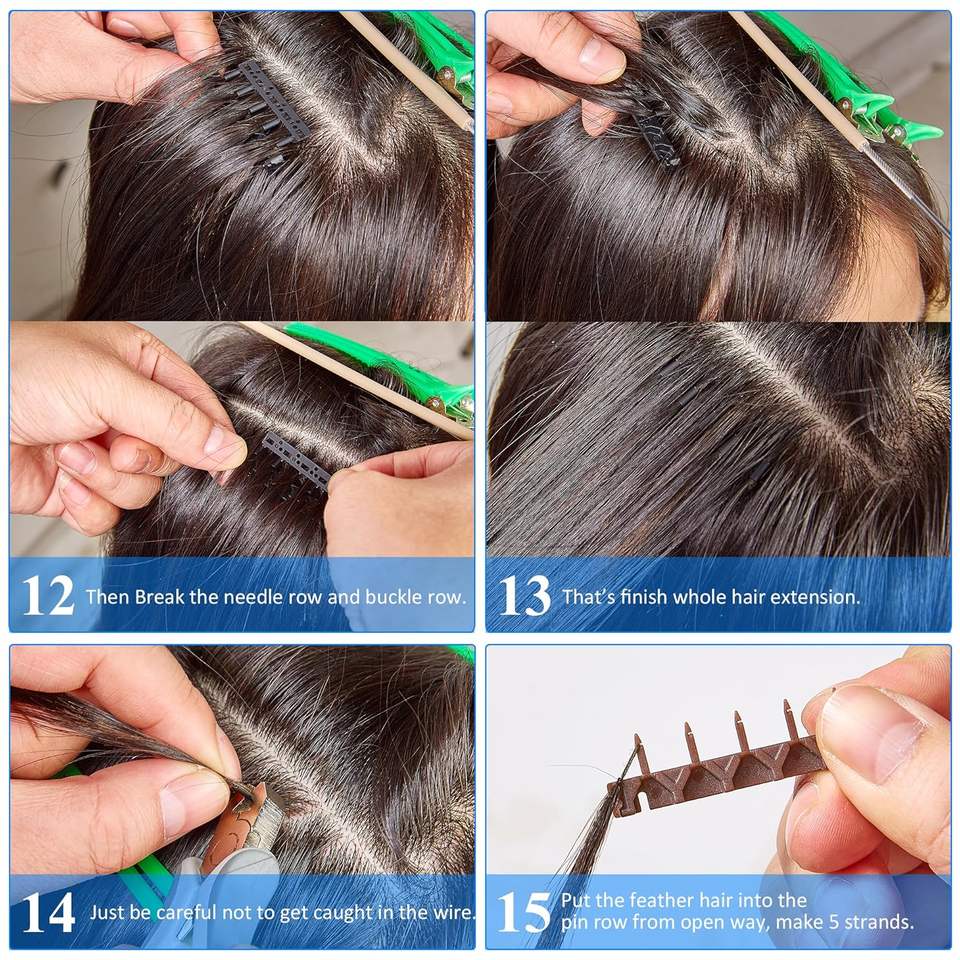 12 Then Break the needle row and buckle row.

13 That's finish whole hair extension.

14 Just be careful not to get caught in the wire.

15 Put the feather hair into the pin row from open way, make 5 strands.