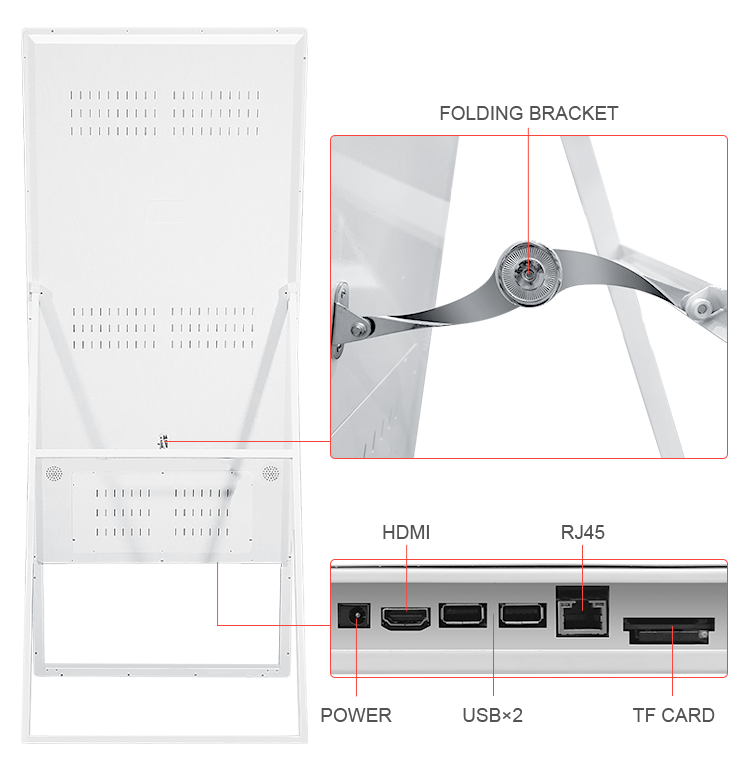 FOLDING BRACKET

HDMI

RJ45

POWER

USB×2

TF CARD