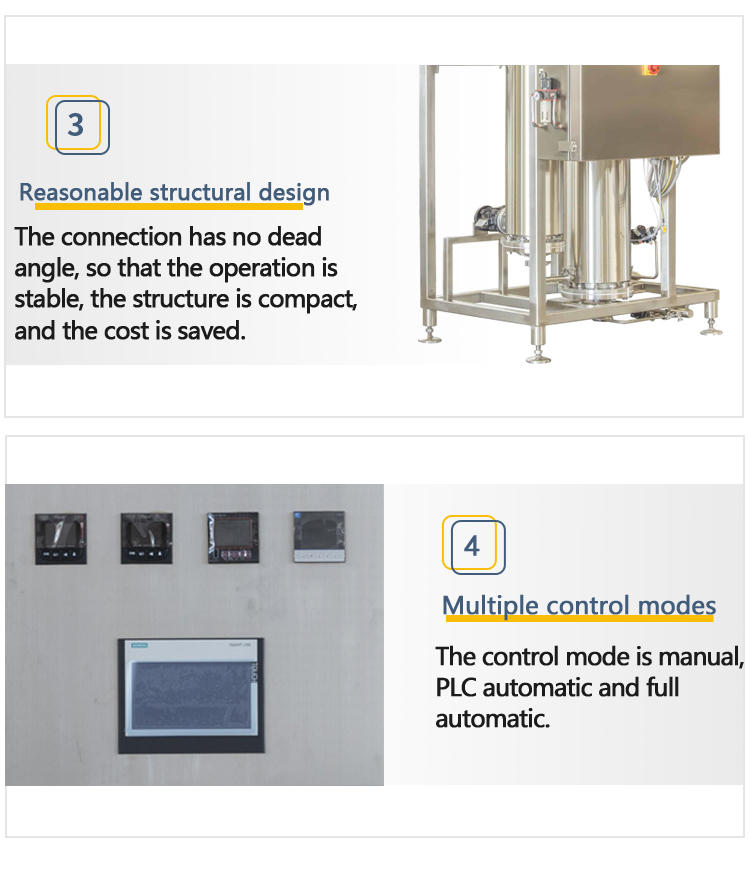 3

Reasonable structural design

The connection has no dead angle, so that the operation is stable, the structure is compact, and the cost is saved.

4

Multiple control modes

The control mode is manual, PLC automatic and full automatic.