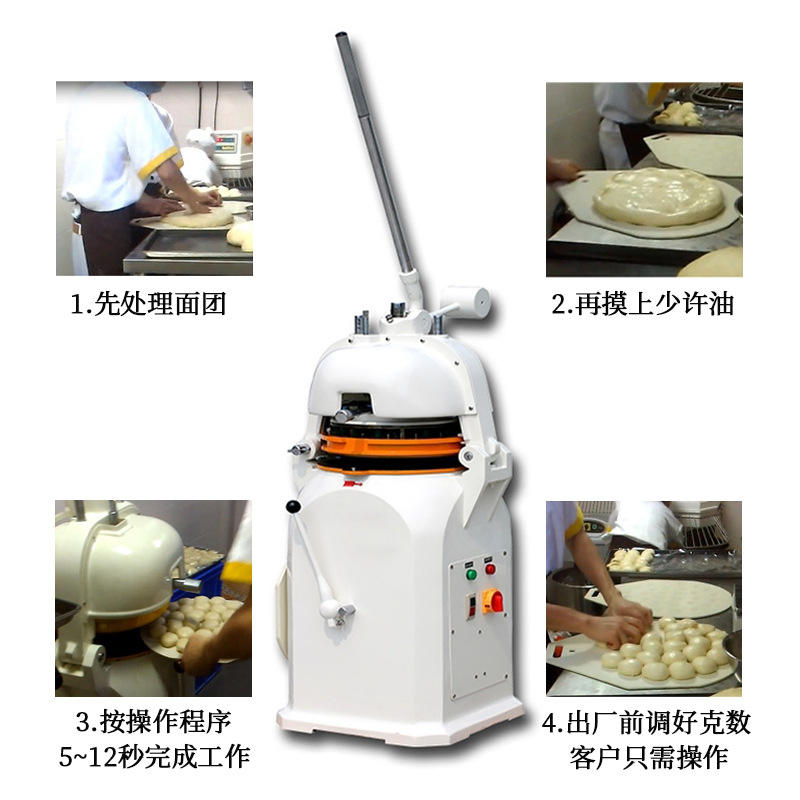 1.先处理面团

2.再摸上少许油

3.按操作程序
5~12秒完成工作

4.出厂前调好克数
客户只需操作