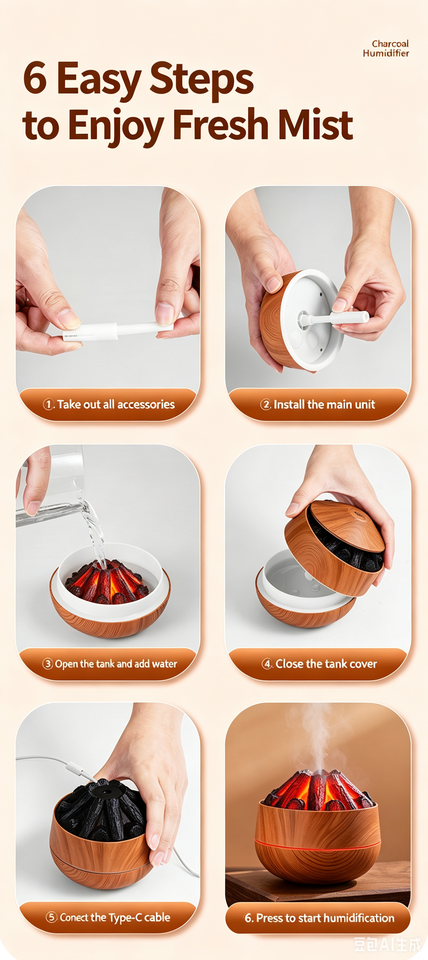 Charcoal Humidifier

6 Easy Steps to Enjoy Fresh Mist

①. Take out all accessories

② Install the main unit

③ Open the tank and add water

④. Close the tank cover

⑤ Conect the Type-C cable

6. Press to start humidification

豆包AI生成