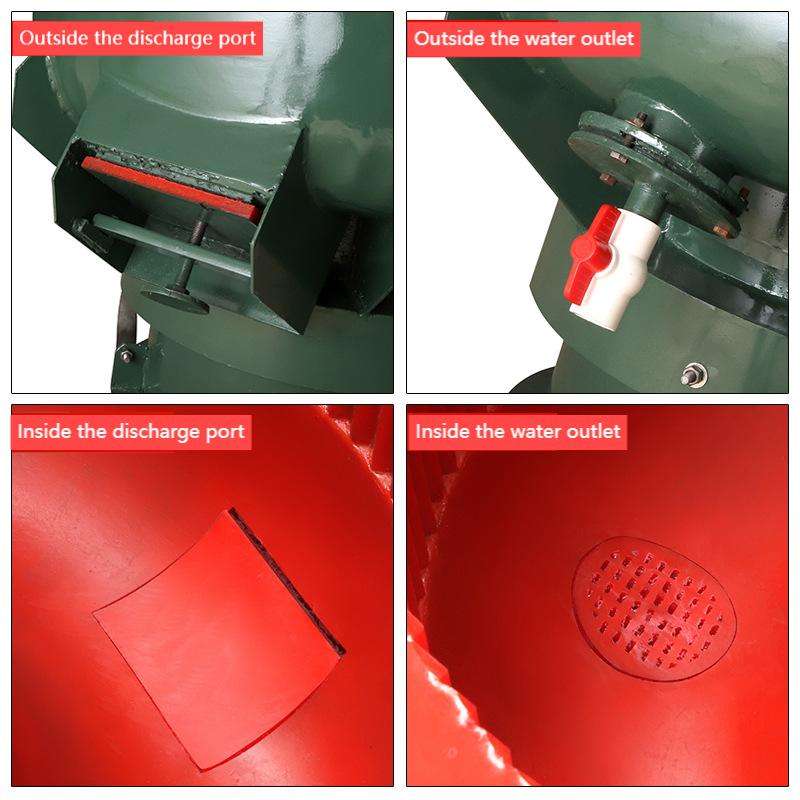 Outside the discharge port

Outside the water outlet

Inside the discharge port

Inside the water outlet