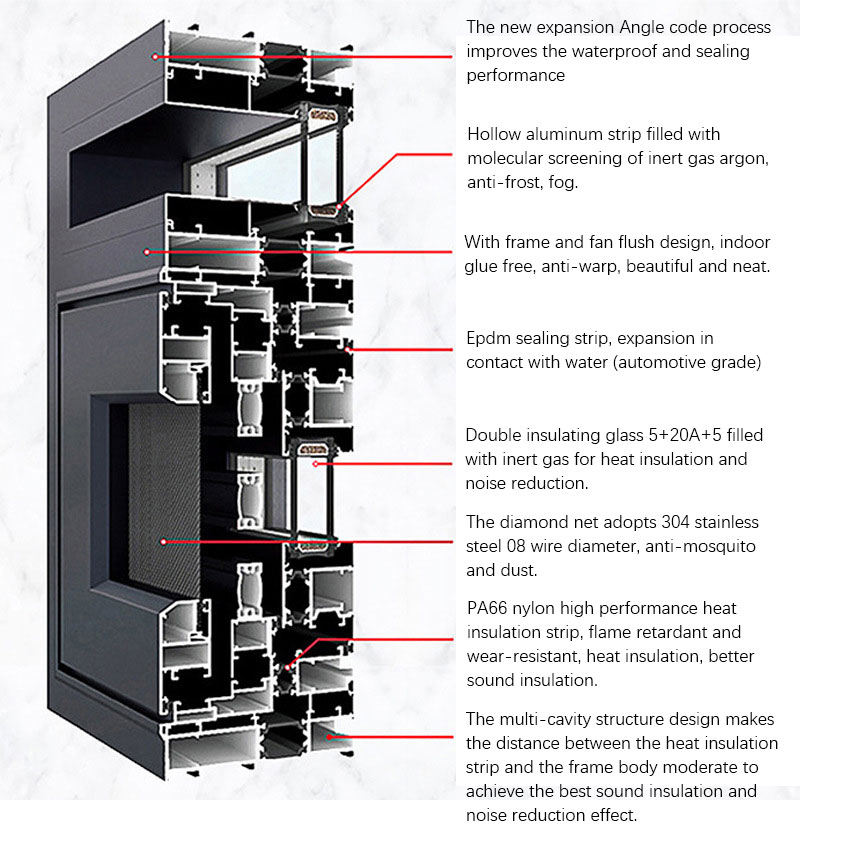 The new expansion Angle code process improves the waterproof and sealing performance

Hollow aluminum strip filled with molecular screening of inert gas argon, anti-frost, fog.

With frame and fan flush design, indoor glue free, anti-warp, beautiful and neat.

Epdm sealing strip, expansion in contact with water (automotive grade)

Double insulating glass 5+20A+5 filled with inert gas for heat insulation and noise reduction.

The diamond net adopts 304 stainless steel 08 wire diameter, anti-mosquito and dust.

PA66 nylon high performance heat insulation strip, flame retardant and wear-resistant, heat insulation, better sound insulation.

The multi-cavity structure design makes the distance between the heat insulation strip and the frame body moderate to achieve the best sound insulation and noise reduction effect.