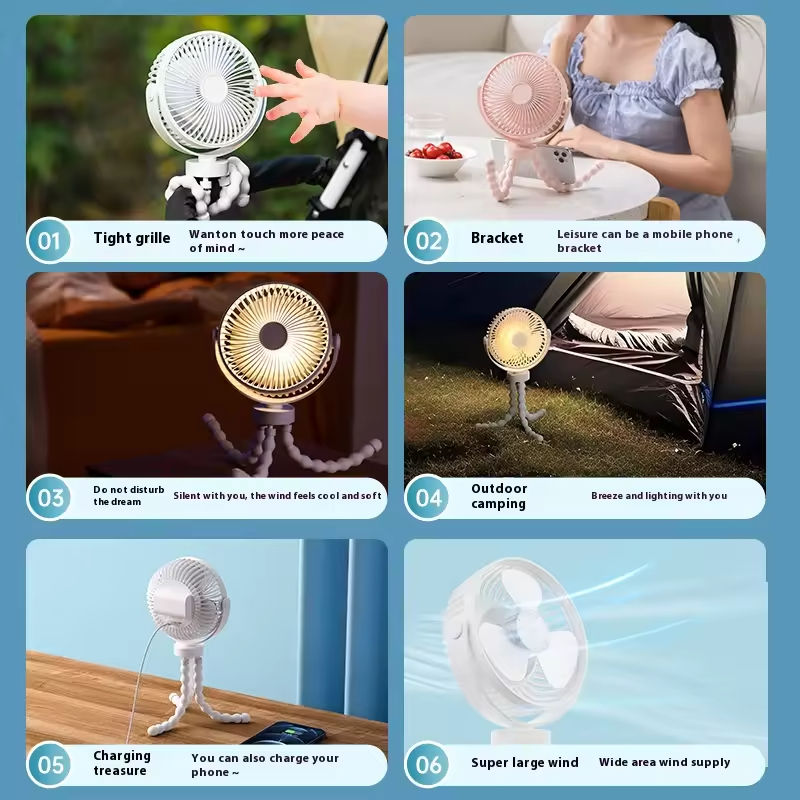 01 Tight grille Wanton touch more peace of mind ~

02 Bracket Leisure can be a mobile phone bracket

03 Do not disturb the dream Silent with you, the wind feels cool and soft

04 Outdoor camping Breeze and lighting with you

05 Charging treasure You can also charge your phone ~

06 Super large wind Wide area wind supply