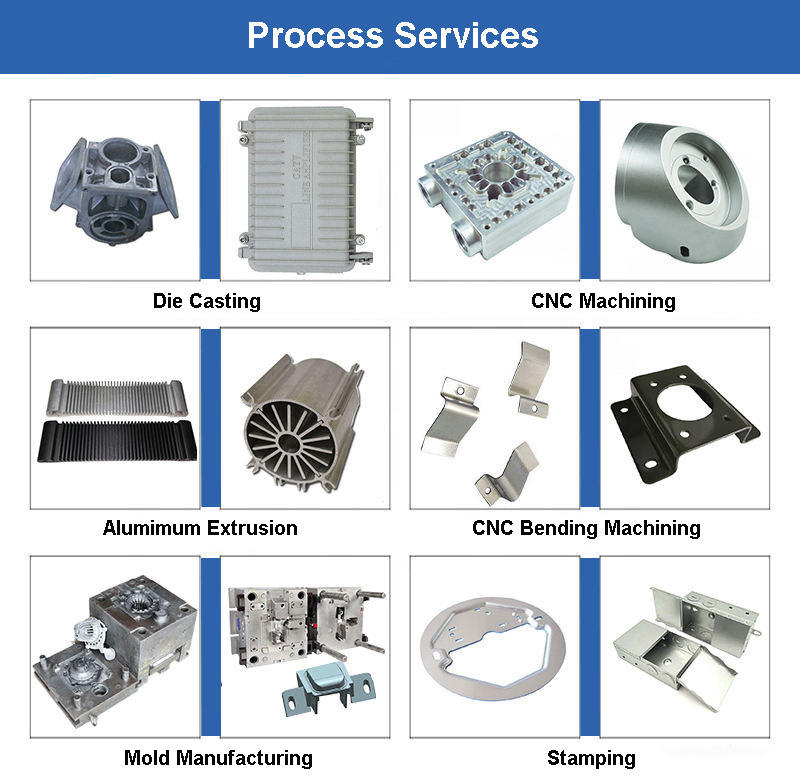 Process Services

Die Casting

CNC Machining

Alumimum Extrusion

CNC Bending Machining

Mold Manufacturing

Stamping