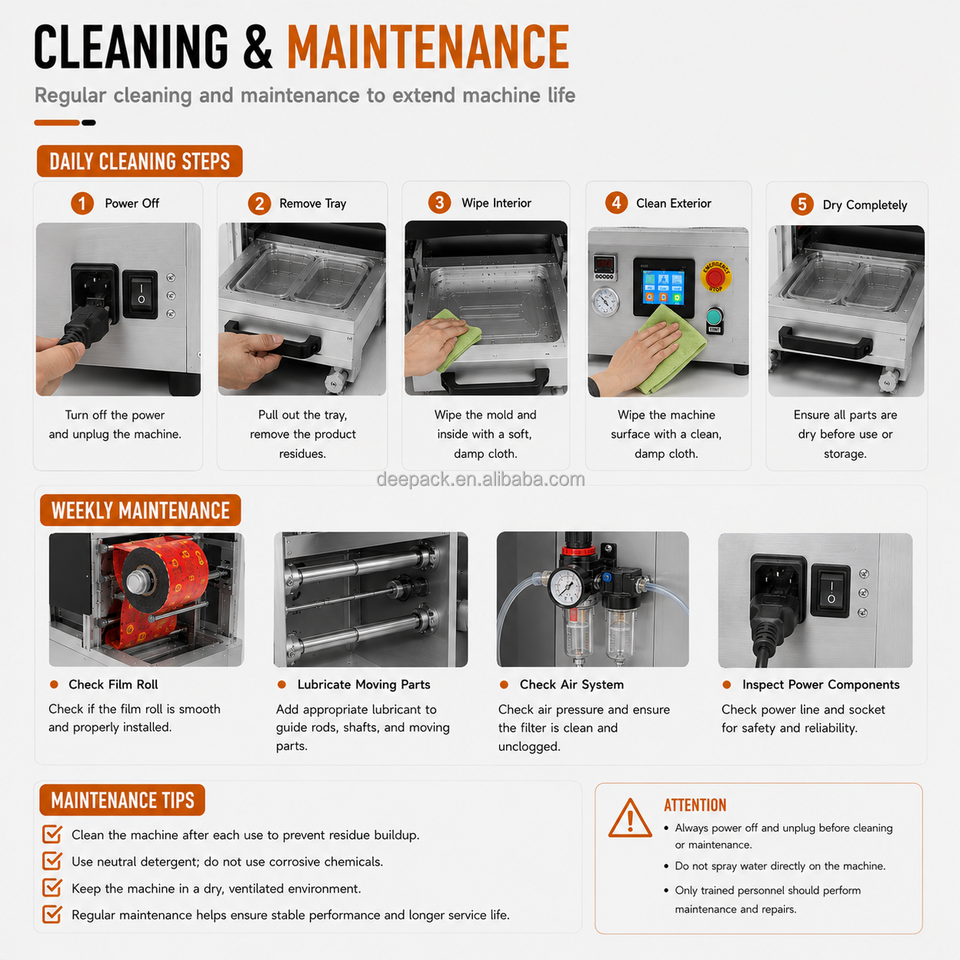 CLEANING & MAINTENANCE

Regular cleaning and maintenance to extend machine life

DAILY CLEANING STEPS

1 Power Off

Turn off the power and unplug the machine.

2 Remove Tray

Pull out the tray, remove the product residues.

3 Wipe Interior

Wipe the mold and inside with a soft, damp cloth.

4 Clean Exterior

EMERGENCY STOP

Wipe the machine surface with a clean, damp cloth.

5 Dry Completely

Ensure all parts are dry before use or storage.

deepack.en.alibaba.com

WEEKLY MAINTENANCE

Check Film Roll

Check if the film roll is smooth and properly installed.

Lubricate Moving Parts

Add appropriate lubricant to guide rods, shafts, and moving parts.

Check Air System

Check air pressure and ensure the filter is clean and unclogged.

Inspect Power Components

Check power line and socket for safety and reliability.

MAINTENANCE TIPS

Clean the machine after each use to prevent residue buildup.

Use neutral detergent; do not use corrosive chemicals.

Keep the machine in a dry, ventilated environment.

Regular maintenance helps ensure stable performance and longer service life.

ATTENTION

• Always power off and unplug before cleaning or maintenance.

• Do not spray water directly on the machine.

• Only trained personnel should perform maintenance and repairs.