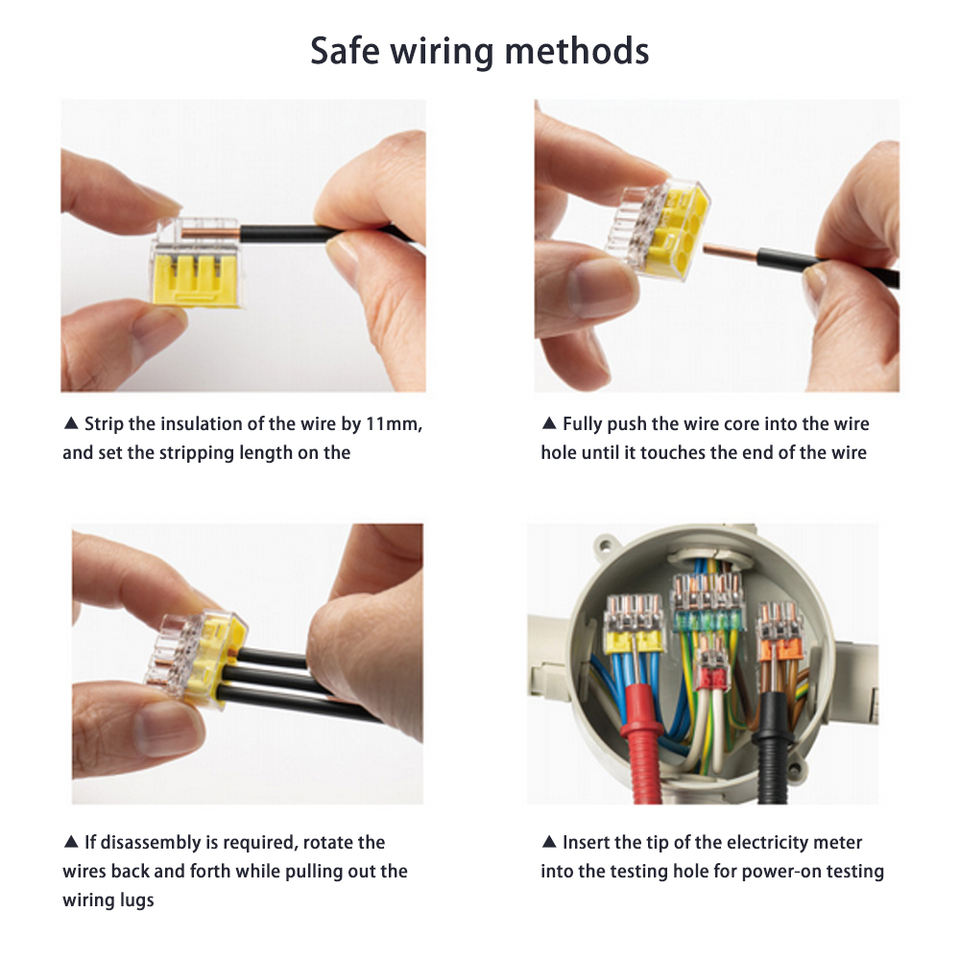 Safe wiring methods

▲ Strip the insulation of the wire by 11mm, and set the stripping length on the

▲ Fully push the wire core into the wire hole until it touches the end of the wire

▲ If disassembly is required, rotate the wires back and forth while pulling out the wiring lugs

▲ Insert the tip of the electricity meter into the testing hole for power-on testing