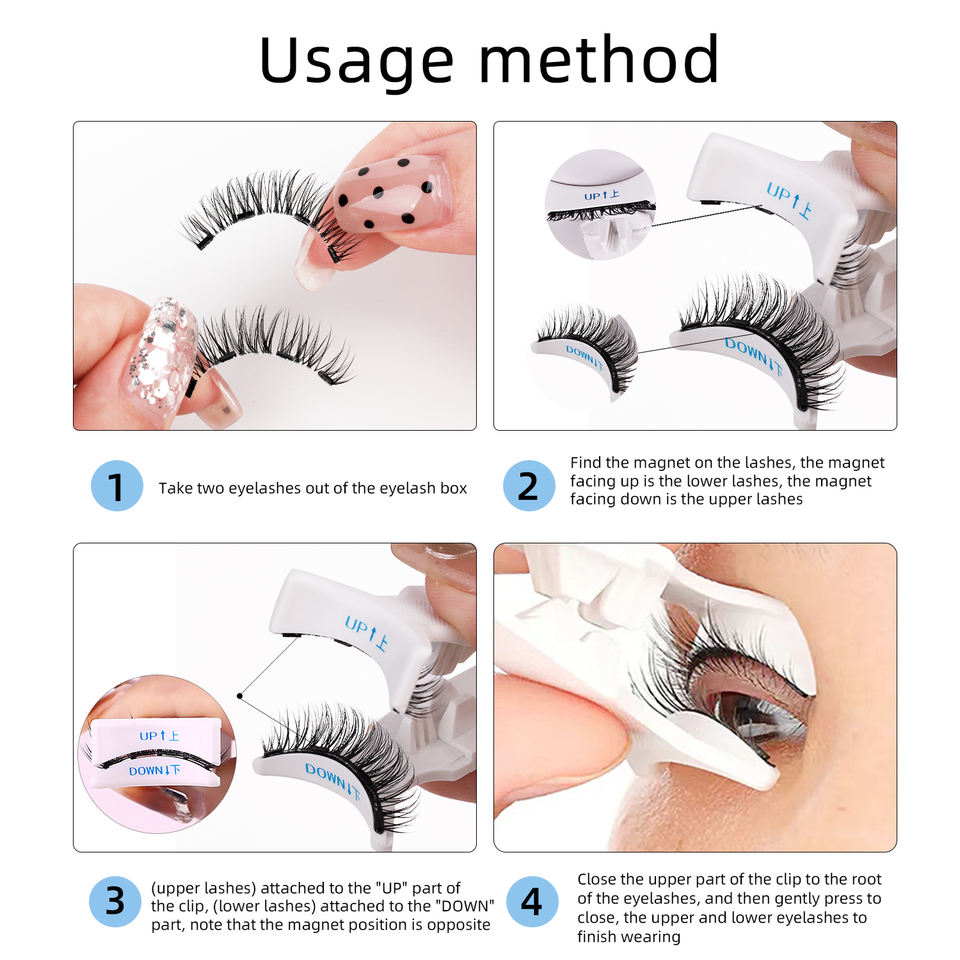 Usage method

UP↑上

UP↑上

DOWN↓下

DOWN↓下

1 Take two eyelashes out of the eyelash box

2 Find the magnet on the lashes, the magnet facing up is the lower lashes, the magnet facing down is the upper lashes

UP↑上

UP↑上

DOWN↓下

DOWN↓下

3 (upper lashes) attached to the "UP" part of the clip, (lower lashes) attached to the "DOWN" part, note that the magnet position is opposite

4 Close the upper part of the clip to the root of the eyelashes, and then gently press to close, the upper and lower eyelashes to finish wearing