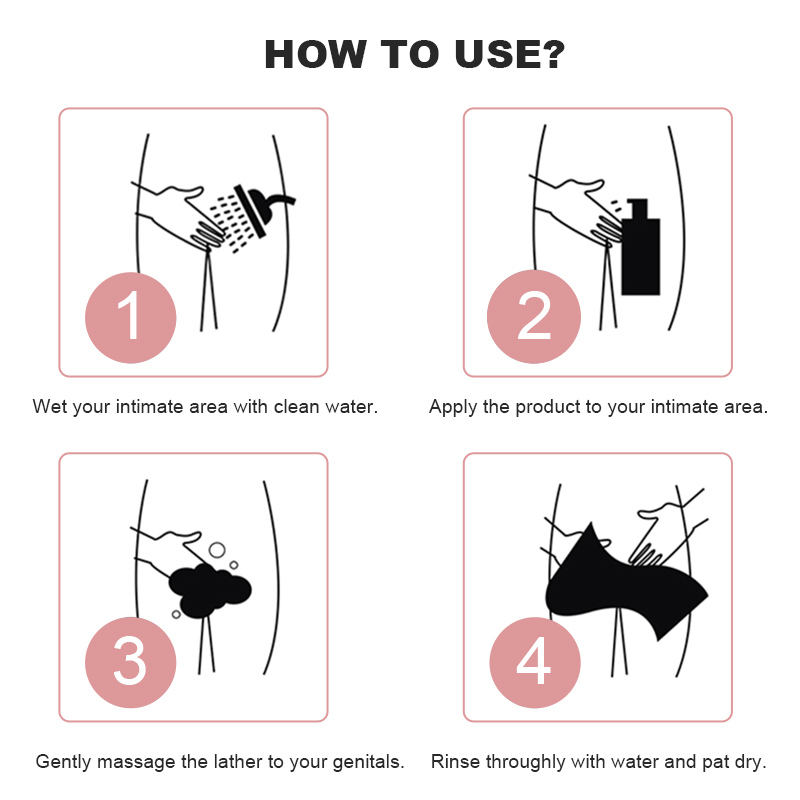 HOW TO USE?

1

Wet your intimate area with clean water.

2

Apply the product to your intimate area.

3

Gently massage the lather to your genitals.

4

Rinse throughly with water and pat dry.