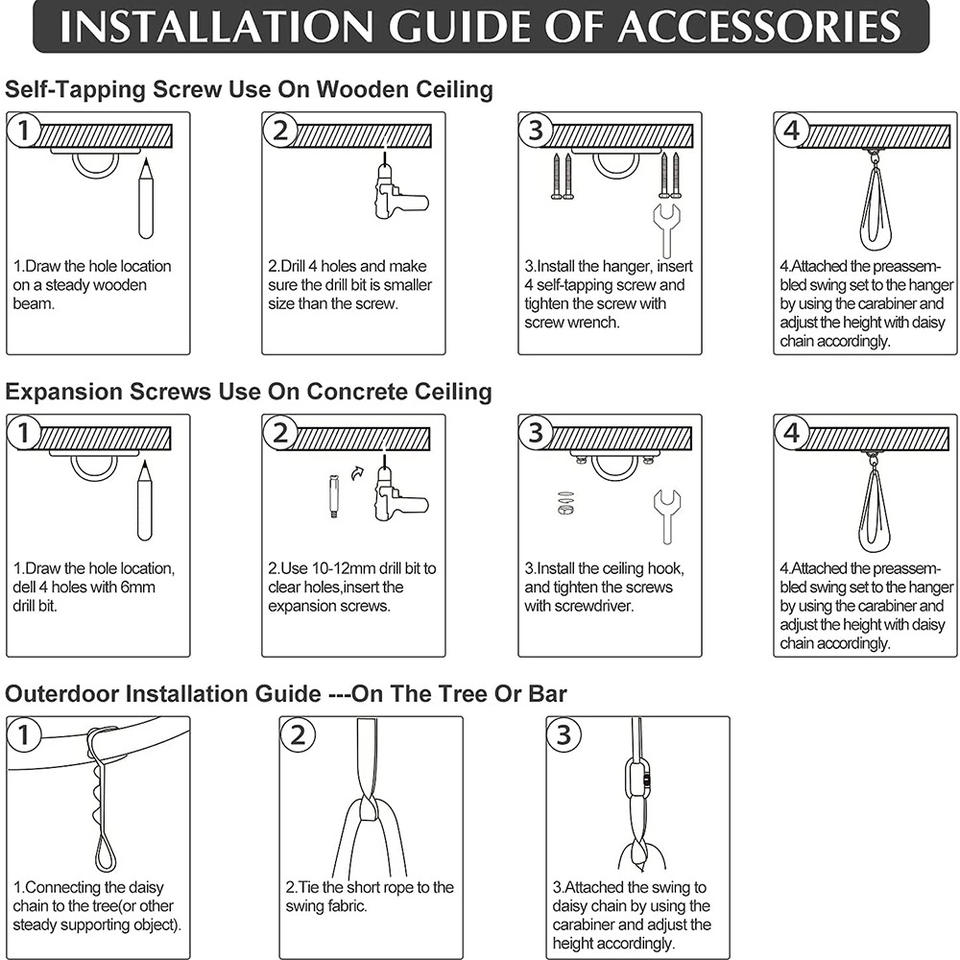 INSTALLATION GUIDE OF ACCESSORIES

Self-Tapping Screw Use On Wooden Ceiling

1

1.Draw the hole location on a steady wooden beam.

2

2.Drill 4 holes and make sure the drill bit is smaller size than the screw.

3

3.Install the hanger, insert 4 self-tapping screw and tighten the screw with screw wrench.

4

4.Attached the preassembled swing set to the hanger by using the carabiner and adjust the height with daisy chain accordingly.

Expansion Screws Use On Concrete Ceiling

1

1.Draw the hole location, dell 4 holes with 6mm drill bit.

2

2.Use 10-12mm drill bit to clear holes,insert the expansion screws.

3

3.Install the ceiling hook, and tighten the screws with screwdriver.

4

4.Attached the preassembled swing set to the hanger by using the carabiner and adjust the height with daisy chain accordingly.

Outerdoor Installation Guide ---On The Tree Or Bar

1

1.Connecting the daisy chain to the tree(or other steady supporting object).

2

2.Tie the short rope to the swing fabric.

3

3.Attached the swing to daisy chain by using the carabiner and adjust the height accordingly.