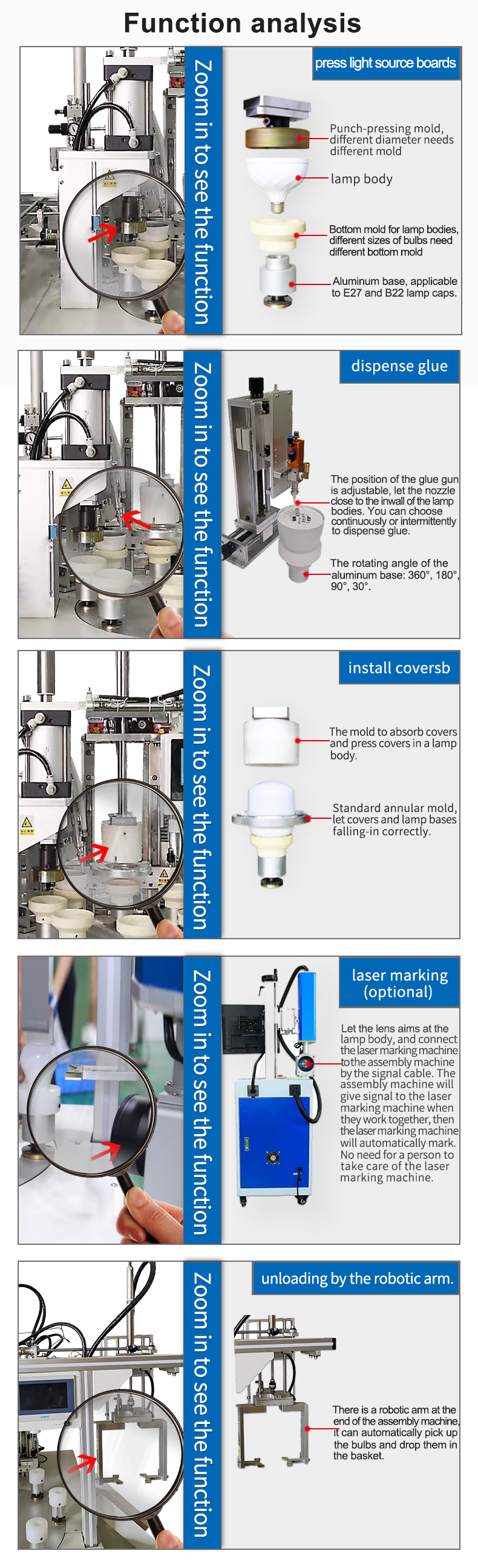 Function analysis

Zoom in to see the function

press light source boards

Punch-pressing mold, different diameter needs different mold

lamp body

Bottom mold for lamp bodies, different sizes of bulbs need different bottom mold

Aluminum base, applicable to E27 and B22 lamp caps.

Zoom in to see the function

dispense glue

The position of the glue gun is adjustable, let the nozzle close to the inwall of the lamp bodies. You can choose continuously or intermittently to dispense glue.

The rotating angle of the aluminum base: 360°, 180°, 90°, 30°.

Zoom in to see the function

install coversb

The mold to absorb covers and press covers in a lamp body.

Standard annular mold, let covers and lamp bases falling-in correctly.

Zoom in to see the function

laser marking (optional)

Let the lens aims at the lamp body, and connect the laser marking machine to the assembly machine by the signal cable. The assembly machine will give signal to the laser marking machine when they work together, then the laser marking machine will automatically mark. No need for a person to take care of the laser marking machine.

Zoom in to see the function

unloading by the robotic arm.

There is a robotic arm at the end of the assembly machine, it can automatically pick up the bulbs and drop them in the basket.