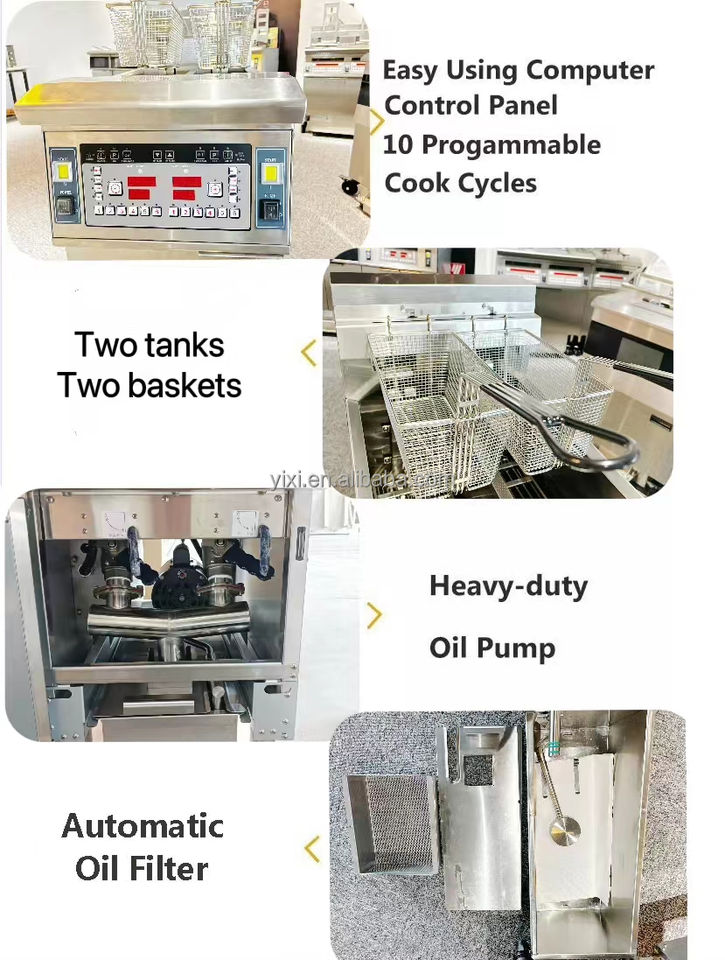 Easy Using Computer Control Panel
10 Progammable Cook Cycles

Two tanks
Two baskets

yixi.en.alibaba.com

Heavy-duty

Oil Pump

Automatic
Oil Filter