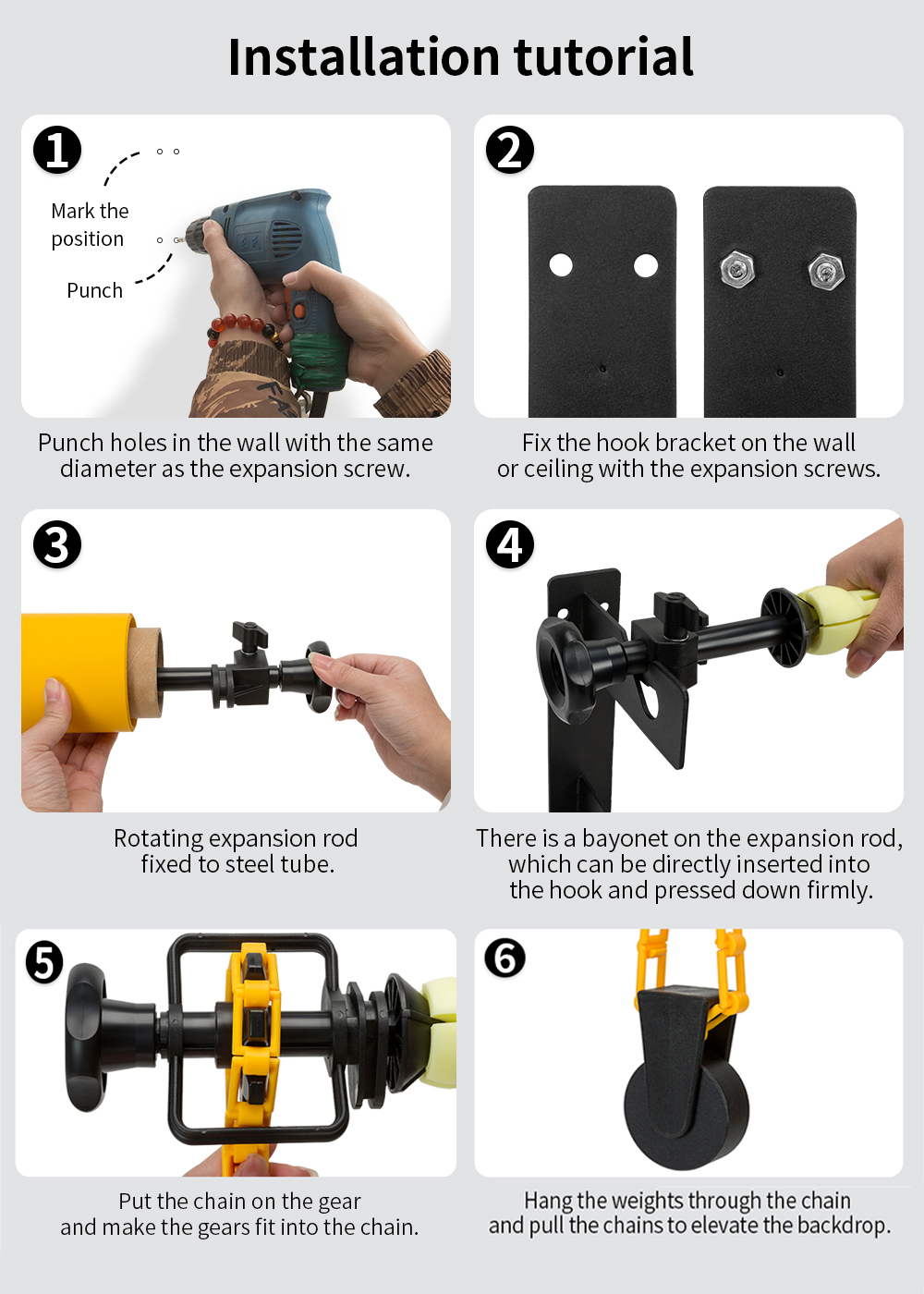 Installation tutorial

1

Mark the position

Punch

Punch holes in the wall with the same diameter as the expansion screw.

2

Fix the hook bracket on the wall or ceiling with the expansion screws.

3

Rotating expansion rod fixed to steel tube.

4

There is a bayonet on the expansion rod, which can be directly inserted into the hook and pressed down firmly.

5

Put the chain on the gear and make the gears fit into the chain.

6

Hang the weights through the chain and pull the chains to elevate the backdrop.