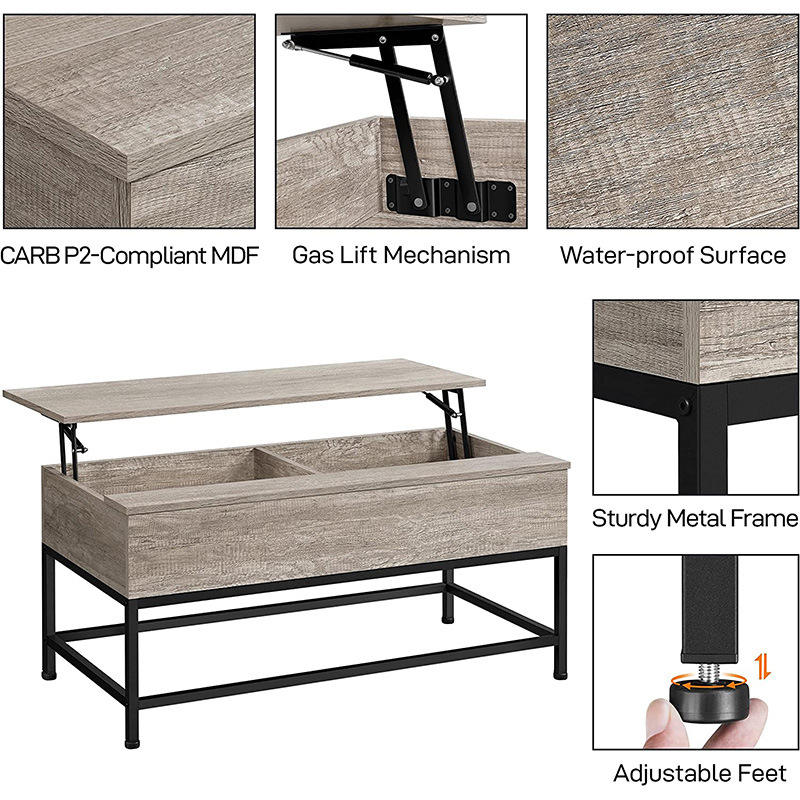 CARB P2-Compliant MDF

Gas Lift Mechanism

Water-proof Surface

Sturdy Metal Frame

Adjustable Feet