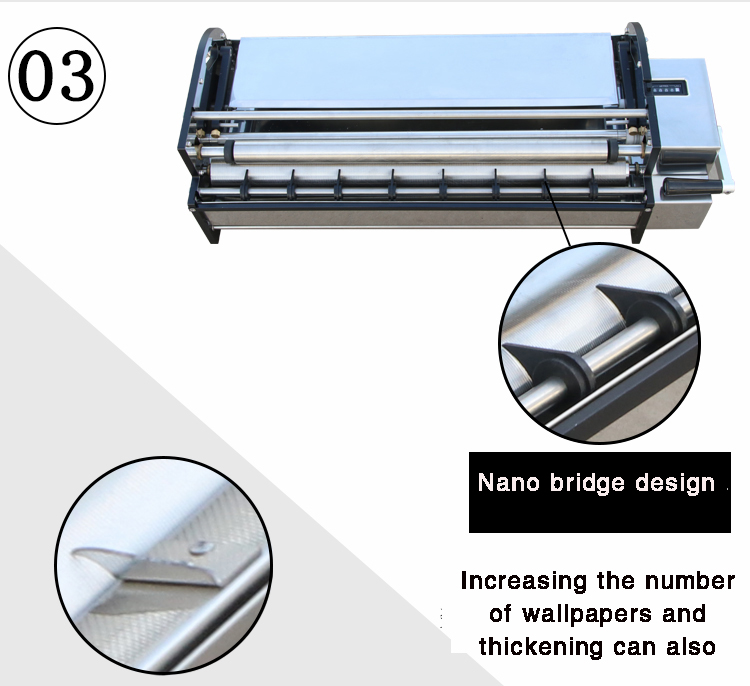 03

Nano bridge design

Increasing the number of wallpapers and thickening can also