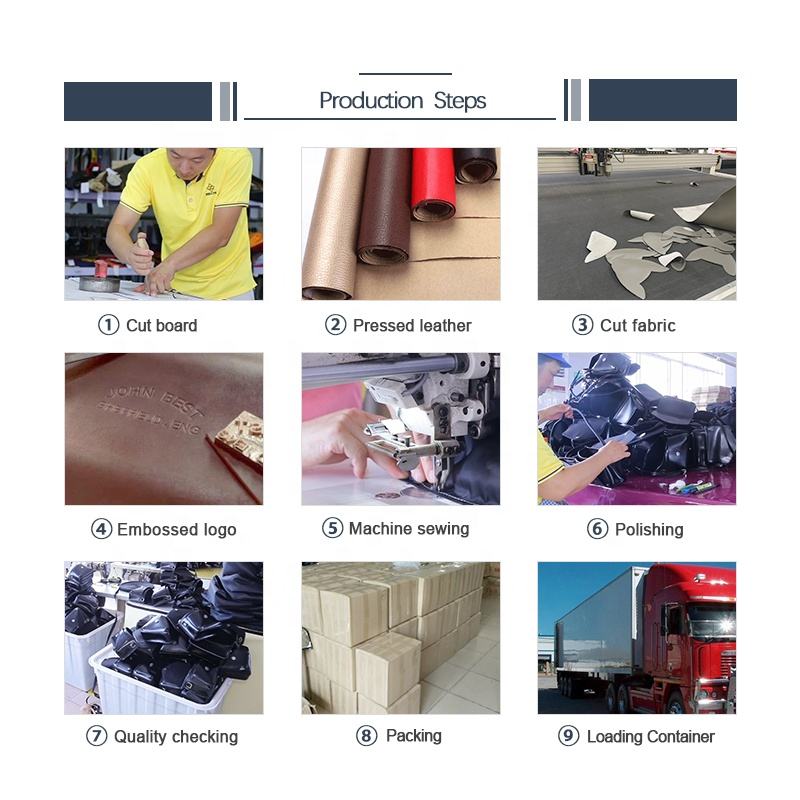 Production Steps

① Cut board

② Pressed leather

③ Cut fabric

JOHN BEST
SHEFFIELD, ENG

④ Embossed logo

⑤ Machine sewing

⑥ Polishing

⑦ Quality checking

⑧ Packing

⑨ Loading Container