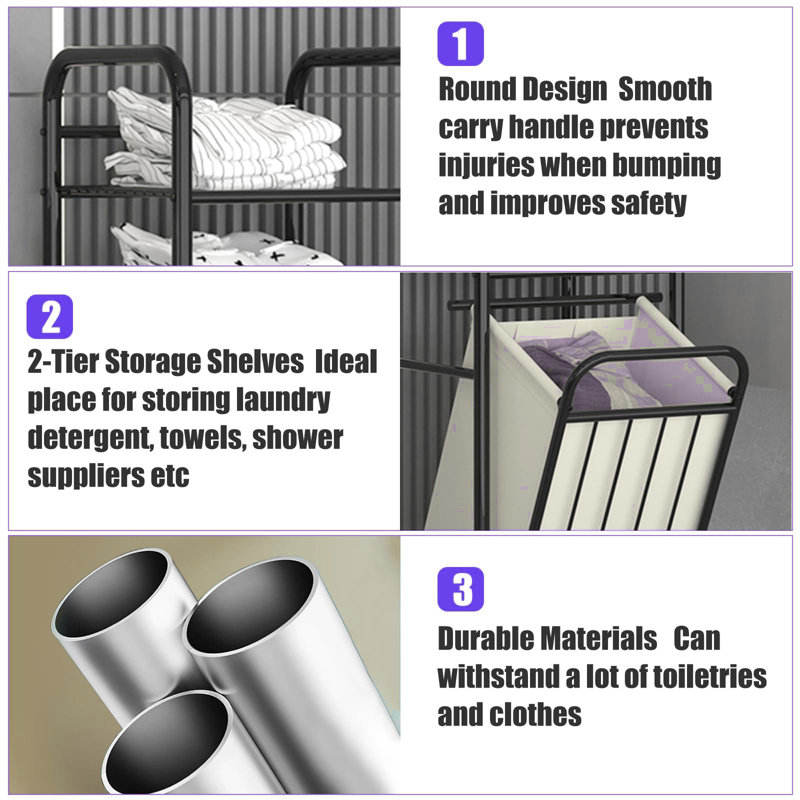 1

Round Design Smooth carry handle prevents injuries when bumping and improves safety

2

2-Tier Storage Shelves Ideal place for storing laundry detergent, towels, shower suppliers etc

3

Durable Materials Can withstand a lot of toiletries and clothes