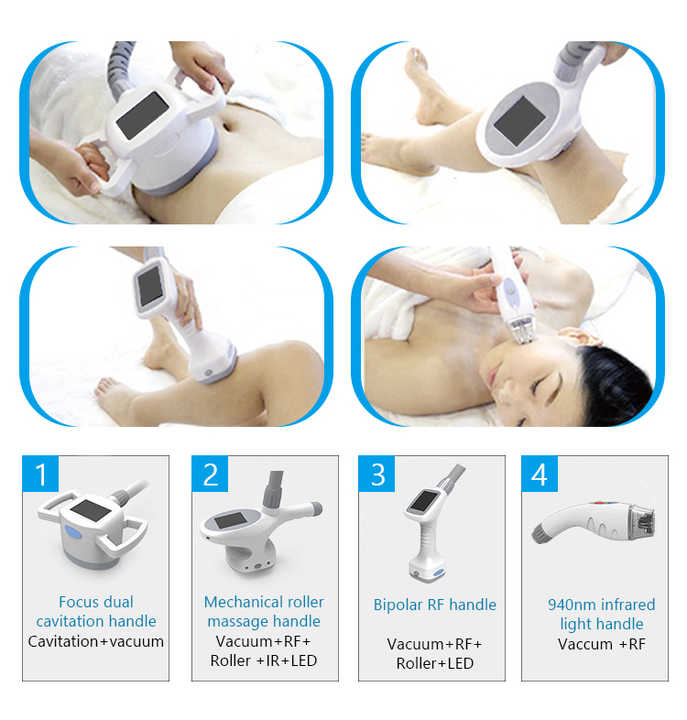 1

Focus dual cavitation handle
Cavitation+vacuum

2

Mechanical roller massage handle
Vacuum+RF+ Roller +IR+LED

3

Bipolar RF handle

Vacuum+RF+ Roller+LED

4

940nm infrared light handle
Vaccum +RF