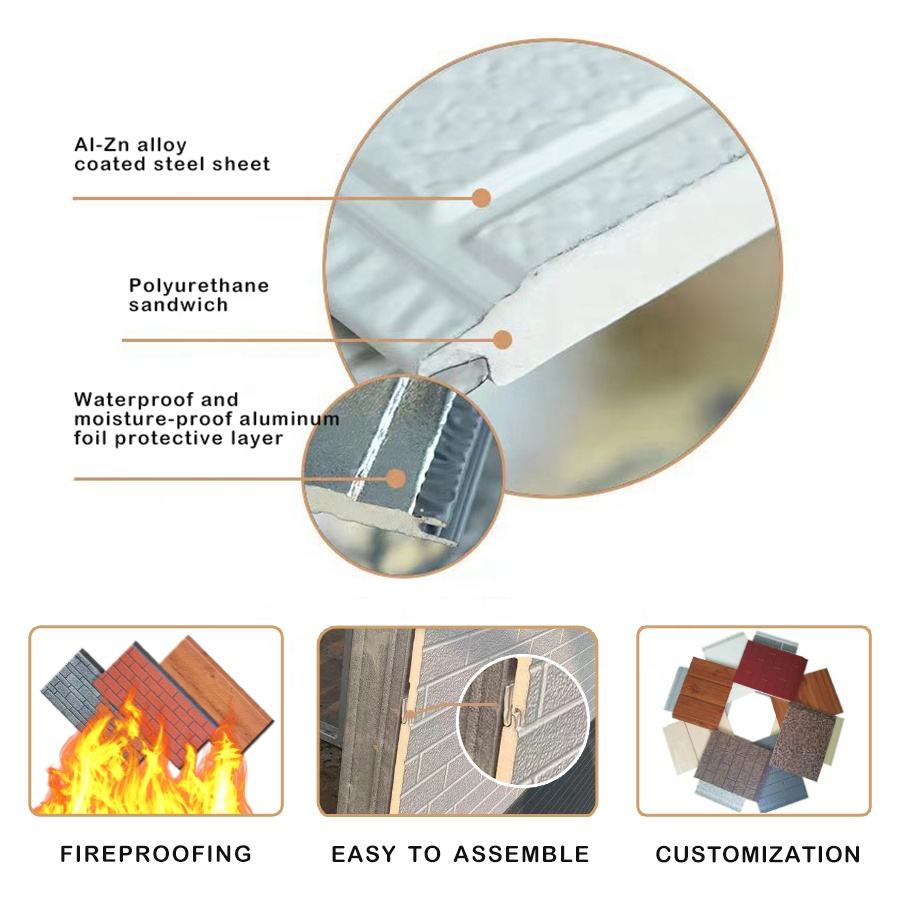 Al-Zn alloy
coated steel sheet

Polyurethane
sandwich

Waterproof and
moisture-proof aluminum
foil protective layer

FIREPROOFING

EASY TO ASSEMBLE

CUSTOMIZATION