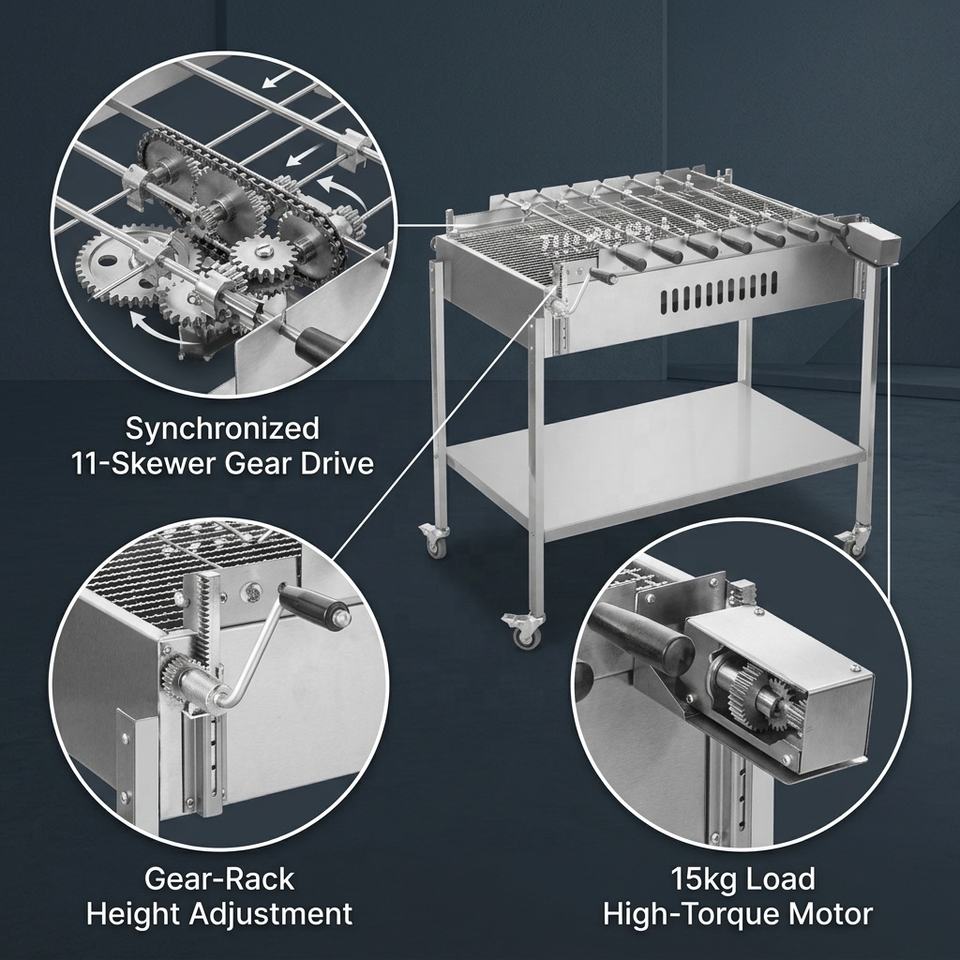 Synchronized
11-Skewer Gear Drive

Gear-Rack
Height Adjustment

15kg Load
High-Torque Motor