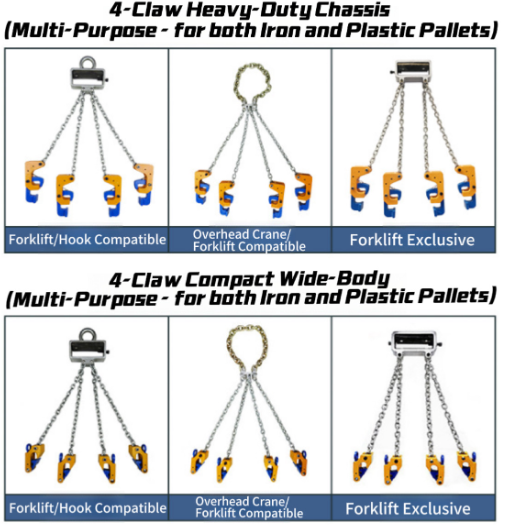 4-Claw Heavy-Duty Chassis
(Multi-Purpose - for both Iron and Plastic Pallets)

Forklift/Hook Compatible

Overhead Crane/ Forklift Compatible

Forklift Exclusive

4-Claw Compact Wide-Body
(Multi-Purpose - for both Iron and Plastic Pallets)

Forklift/Hook Compatible

Overhead Crane/ Forklift Compatible

Forklift Exclusive