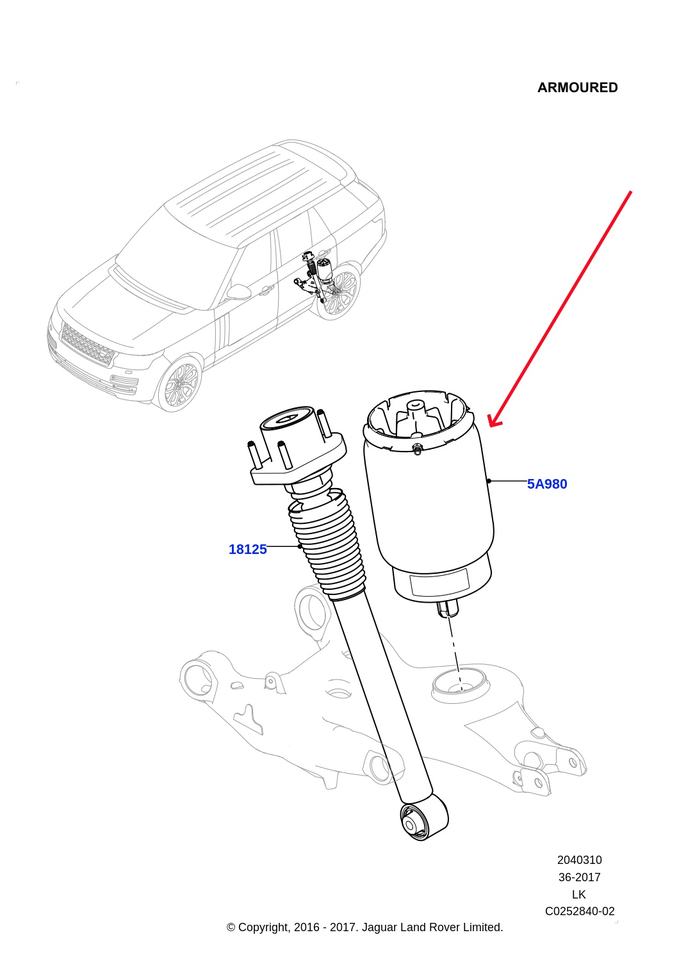 ARMOURED

5A980

18125

2040310
36-2017
LK
C0252840-02

© Copyright, 2016 - 2017. Jaguar Land Rover Limited.