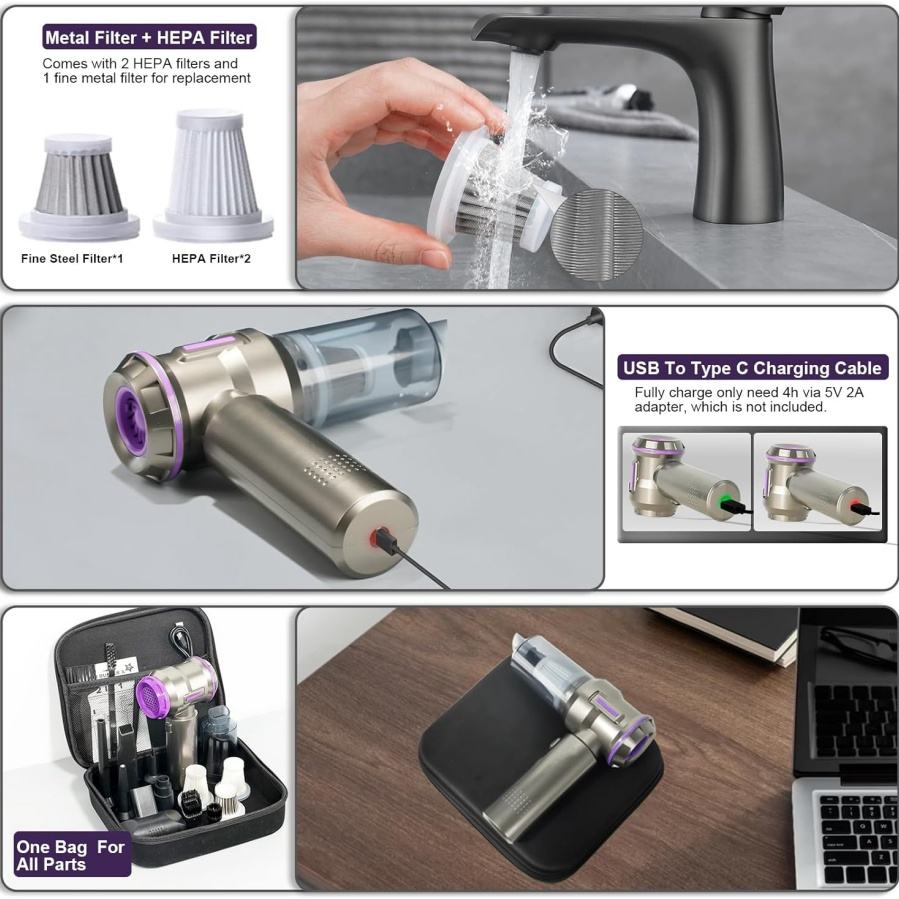 Metal Filter + HEPA Filter

Comes with 2 HEPA filters and 1 fine metal filter for replacement

Fine Steel Filter*1

HEPA Filter*2

USB To Type C Charging Cable

Fully charge only need 4h via 5V 2A adapter, which is not included.

One Bag For All Parts