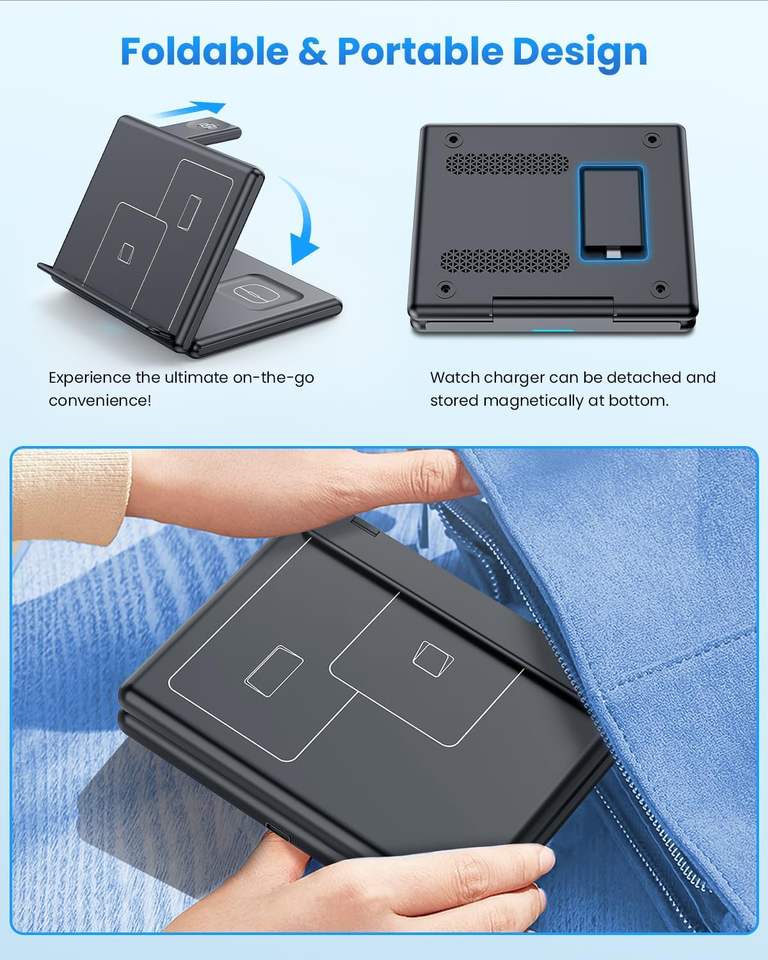 Foldable & Portable Design

Experience the ultimate on-the-go convenience!

Watch charger can be detached and stored magnetically at bottom.