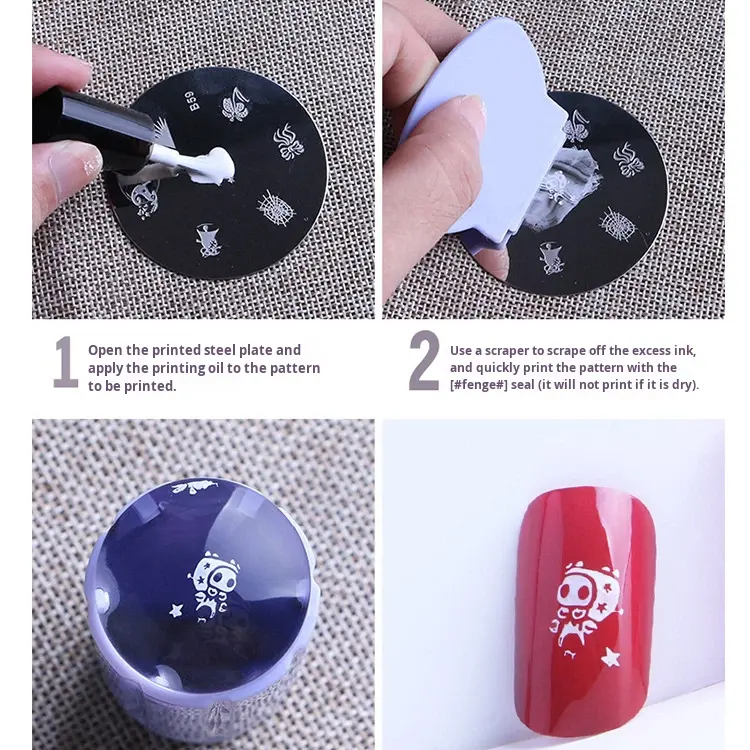 B59

1 Open the printed steel plate and apply the printing oil to the pattern to be printed.

2 Use a scraper to scrape off the excess ink, and quickly print the pattern with the [#fenge#] seal (it will not print if it is dry).