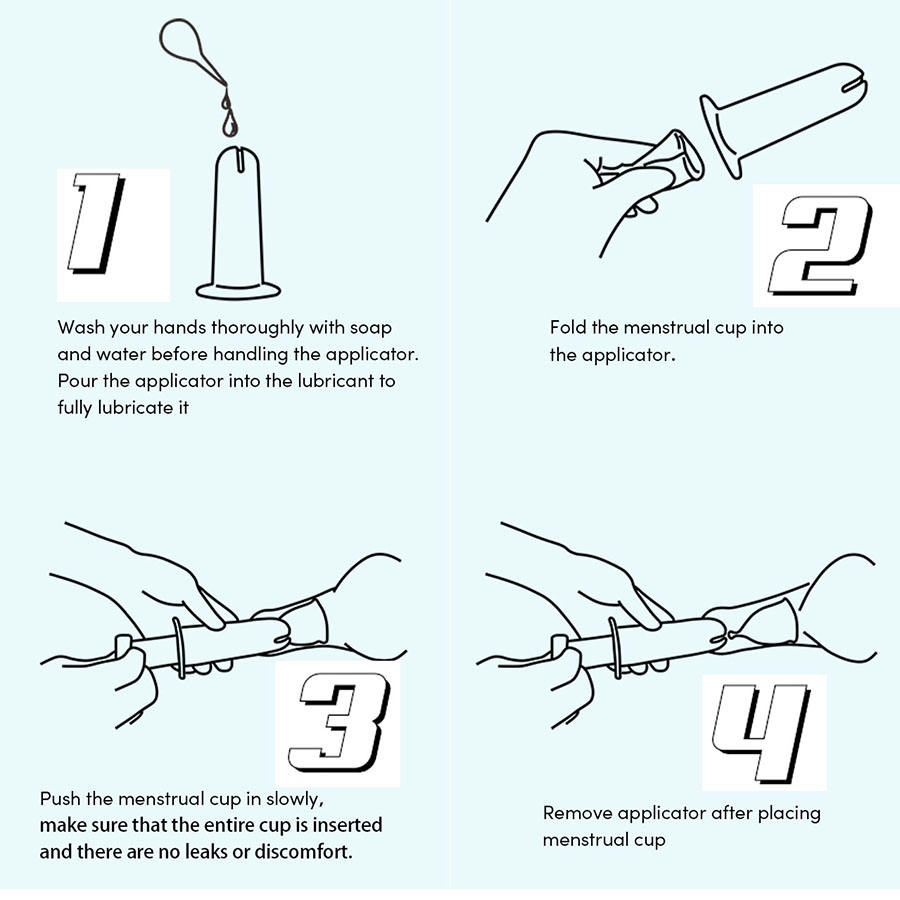 1

Wash your hands thoroughly with soap and water before handling the applicator. Pour the applicator into the lubricant to fully lubricate it

2

Fold the menstrual cup into the applicator.

3

Push the menstrual cup in slowly, make sure that the entire cup is inserted and there are no leaks or discomfort.

4

Remove applicator after placing menstrual cup