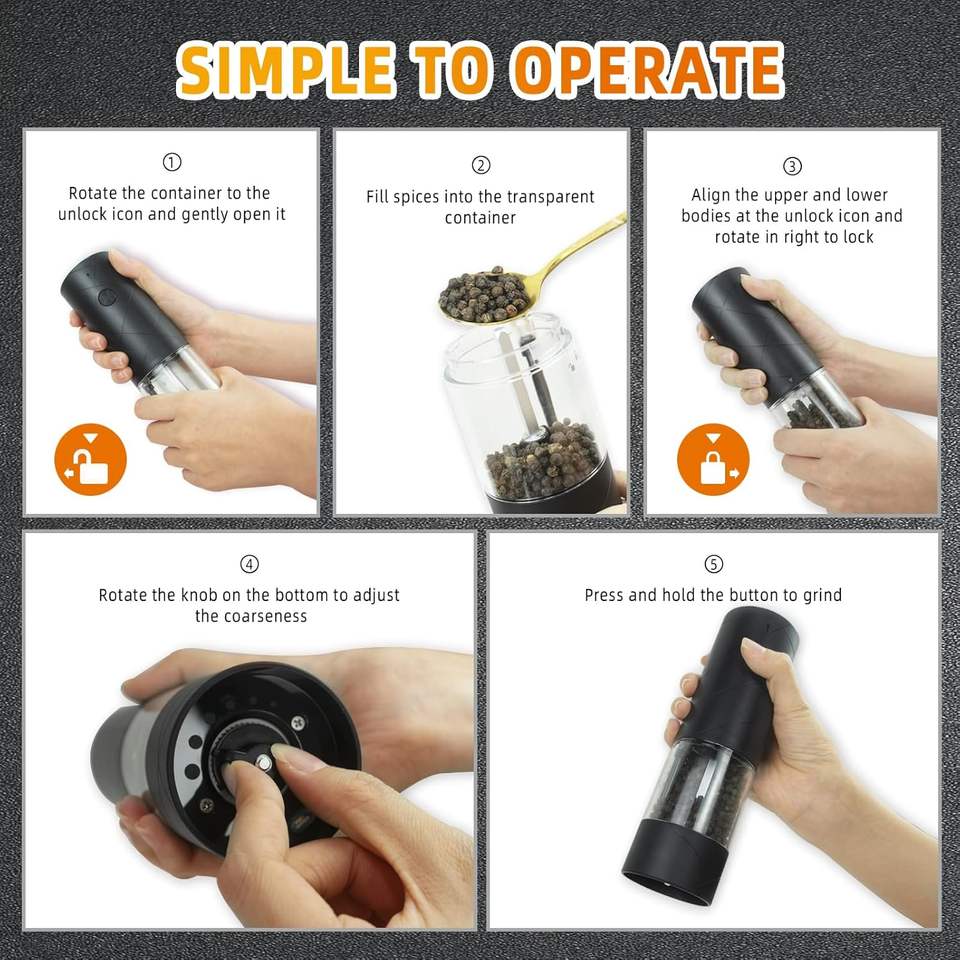 SIMPLE TO OPERATE

①
Rotate the container to the unlock icon and gently open it

②
Fill spices into the transparent container

③
Align the upper and lower bodies at the unlock icon and rotate in right to lock

④
Rotate the knob on the bottom to adjust the coarseness

⑤
Press and hold the button to grind