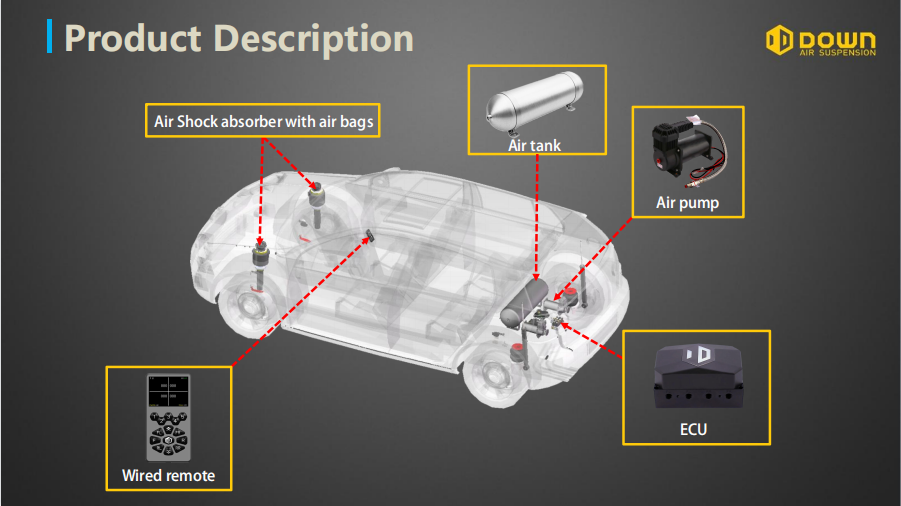 Product Description

DOWN
AIR SUSPENSION

Air Shock absorber with air bags

Air tank

Air pump

ECU

Wired remote