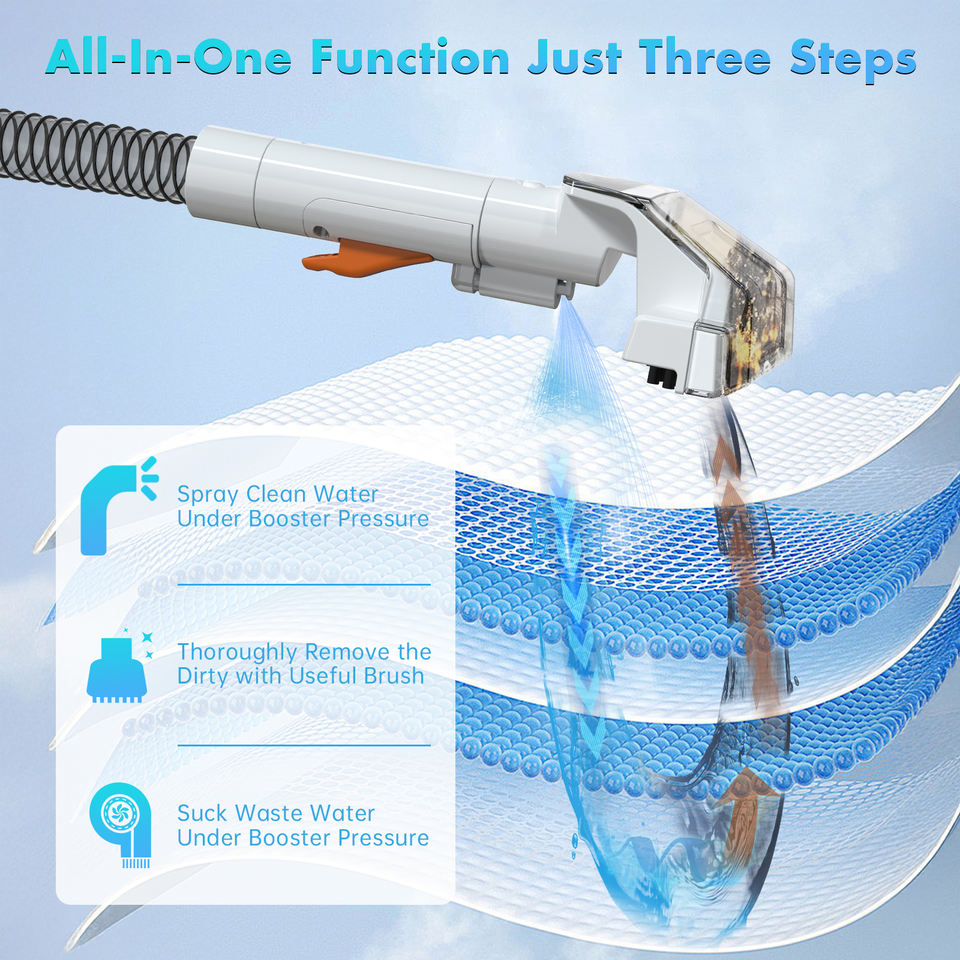 All-In-One Function Just Three Steps

Spray Clean Water Under Booster Pressure

Thoroughly Remove the Dirty with Useful Brush

Suck Waste Water Under Booster Pressure