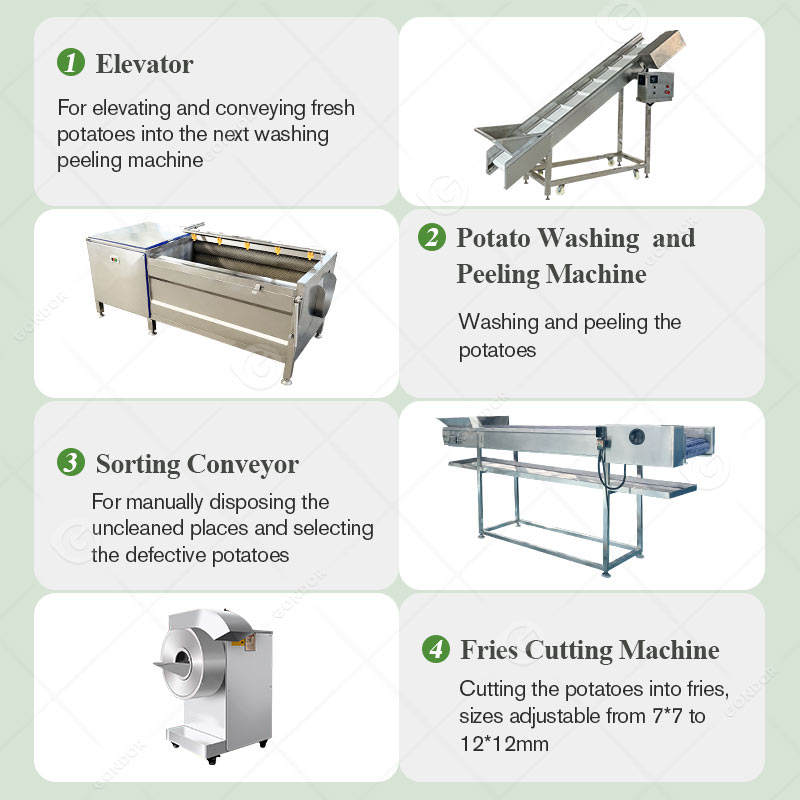 1 Elevator

For elevating and conveying fresh potatoes into the next washing peeling machine

2 Potato Washing and Peeling Machine

Washing and peeling the potatoes

3 Sorting Conveyor

For manually disposing the uncleaned places and selecting the defective potatoes

4 Fries Cutting Machine

Cutting the potatoes into fries, sizes adjustable from 7*7 to 12*12mm