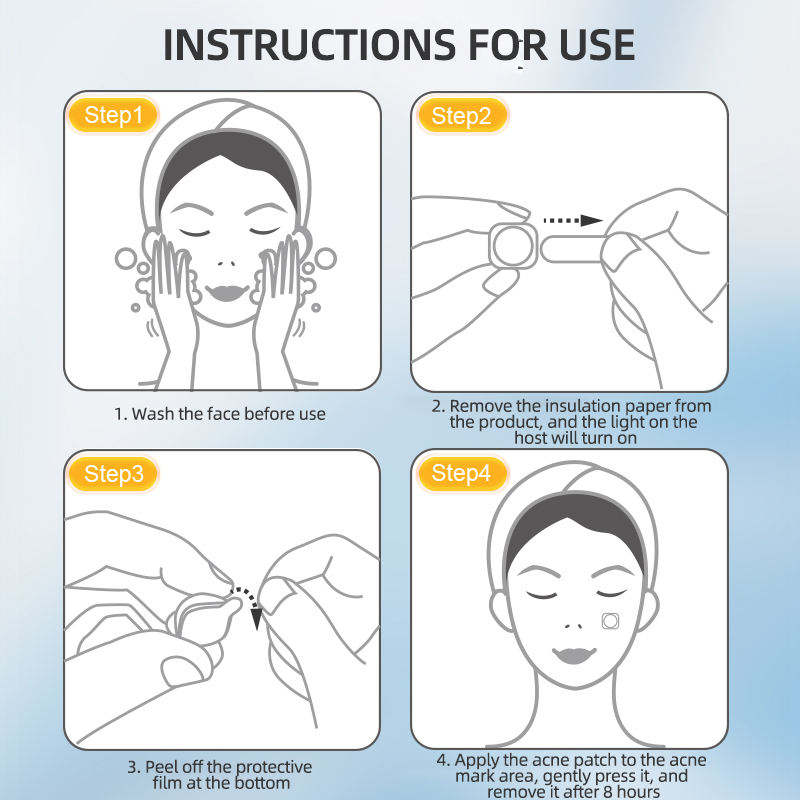 INSTRUCTIONS FOR USE

Step1

1. Wash the face before use

Step2

2. Remove the insulation paper from the product, and the light on the host will turn on

Step3

3. Peel off the protective film at the bottom

Step4

4. Apply the acne patch to the acne mark area, gently press it, and remove it after 8 hours