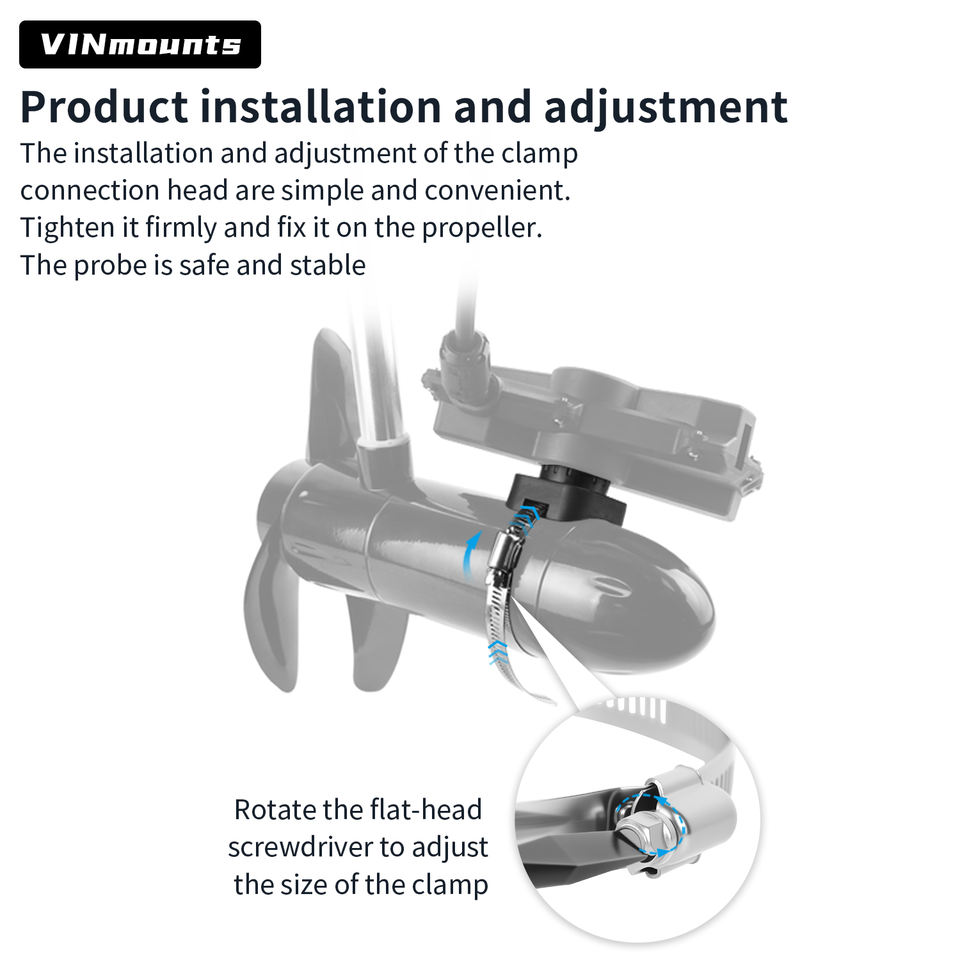 VINmounts

Product installation and adjustment

The installation and adjustment of the clamp connection head are simple and convenient. Tighten it firmly and fix it on the propeller. The probe is safe and stable

Rotate the flat-head screwdriver to adjust the size of the clamp