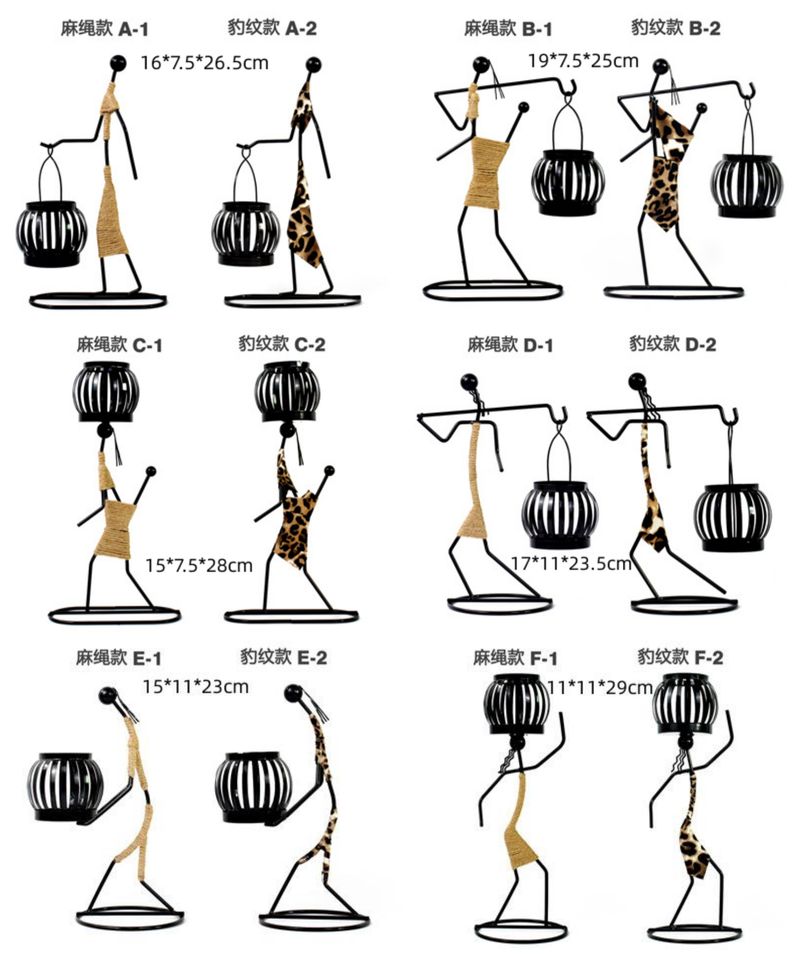 麻绳款 A-1
豹纹款 A-2
16*7.5*26.5cm

麻绳款 B-1
豹纹款 B-2
19*7.5*25cm

麻绳款 C-1
豹纹款 C-2
15*7.5*28cm

麻绳款 D-1
豹纹款 D-2
17*11*23.5cm

麻绳款 E-1
豹纹款 E-2
15*11*23cm

麻绳款 F-1
豹纹款 F-2
11*11*29cm