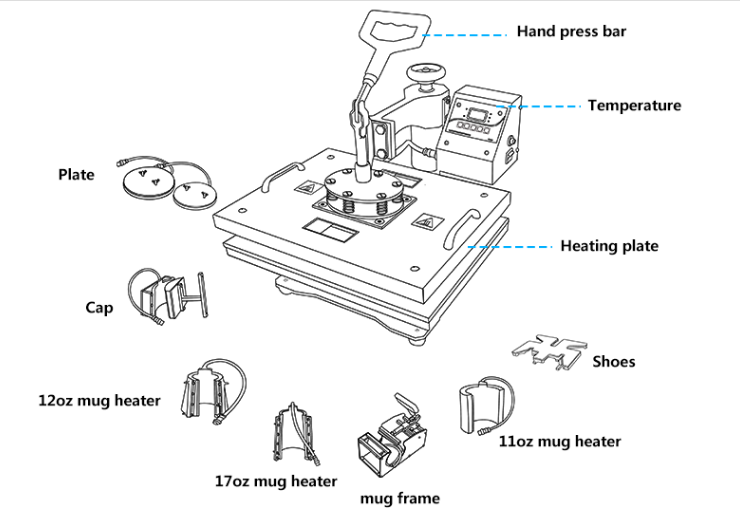 Hand press bar

Temperature

Plate

Heating plate

Cap

Shoes

12oz mug heater

11oz mug heater

17oz mug heater

mug frame