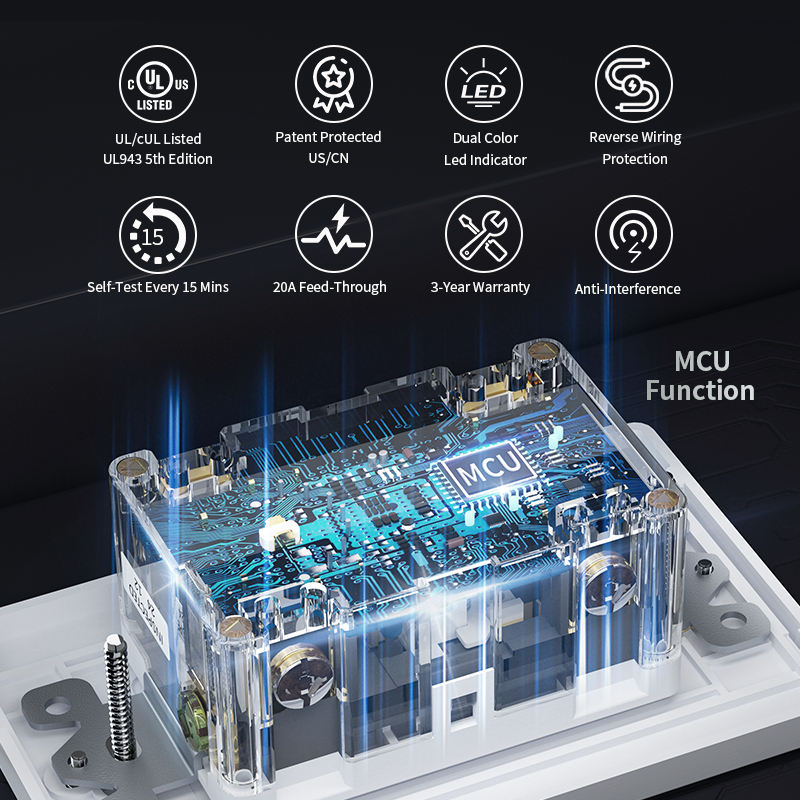 C UL US LISTED

UL/cUL Listed
UL943 5th Edition

Patent Protected
US/CN

LED

Dual Color
Led Indicator

Reverse Wiring
Protection

15

Self-Test Every 15 Mins

20A Feed-Through

3-Year Warranty

Anti-Interference

MCU
Function

MCU