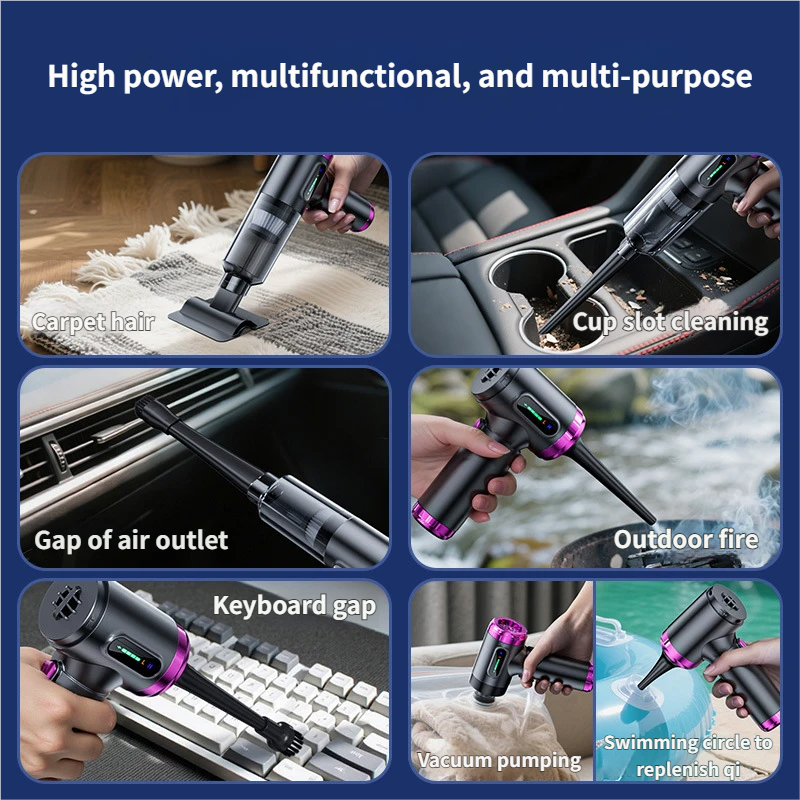 High power, multifunctional, and multi-purpose

Carpet hair

Cup slot cleaning

Gap of air outlet

Outdoor fire

Keyboard gap

Vacuum pumping

Swimming circle to replenish qi